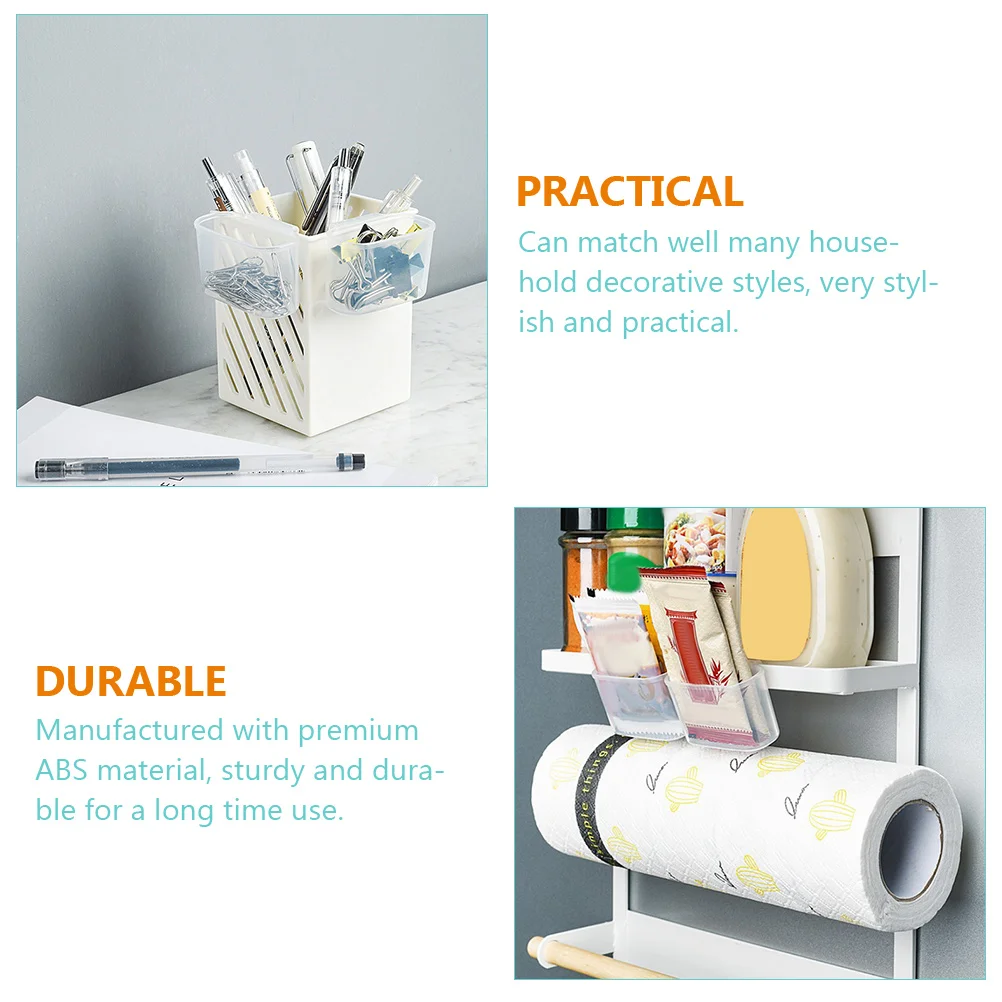 PRACTICAL

Can match well many household decorative styles, very stylish and practical.

DURABLE

Manufactured with premium ABS material, sturdy and durable for a long time use.

simple things