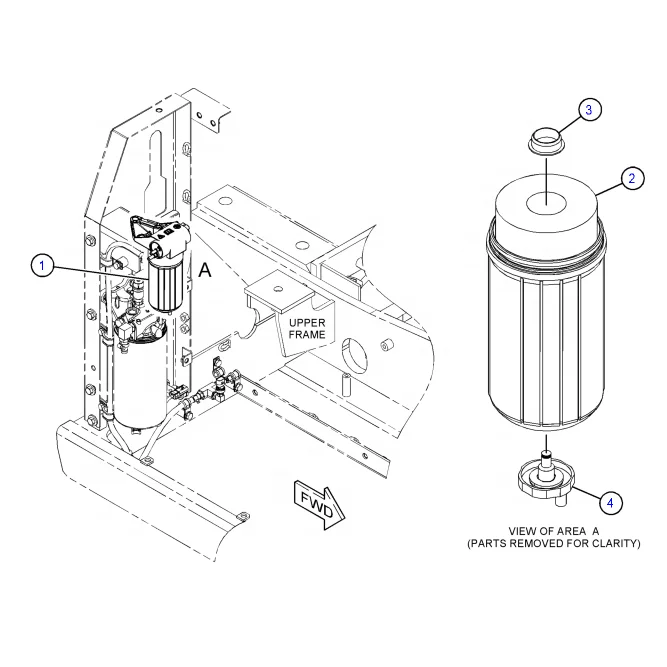 1

A

UPPER FRAME

FWD

3

2

4

VIEW OF AREA A
(PARTS REMOVED FOR CLARITY)