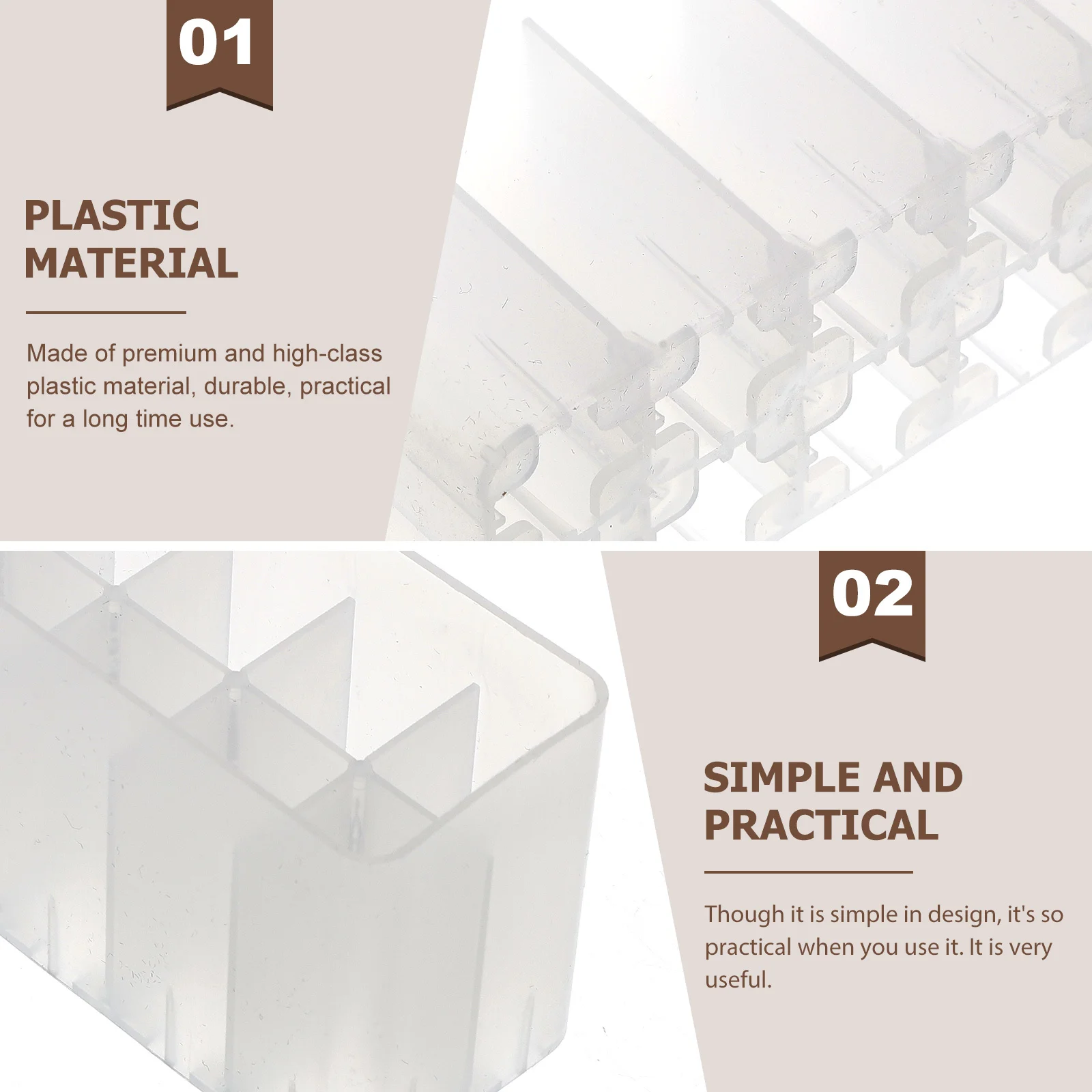 01

PLASTIC MATERIAL

Made of premium and high-class plastic material, durable, practical for a long time use.

02

SIMPLE AND PRACTICAL

Though it is simple in design, it's so practical when you use it. It is very useful.