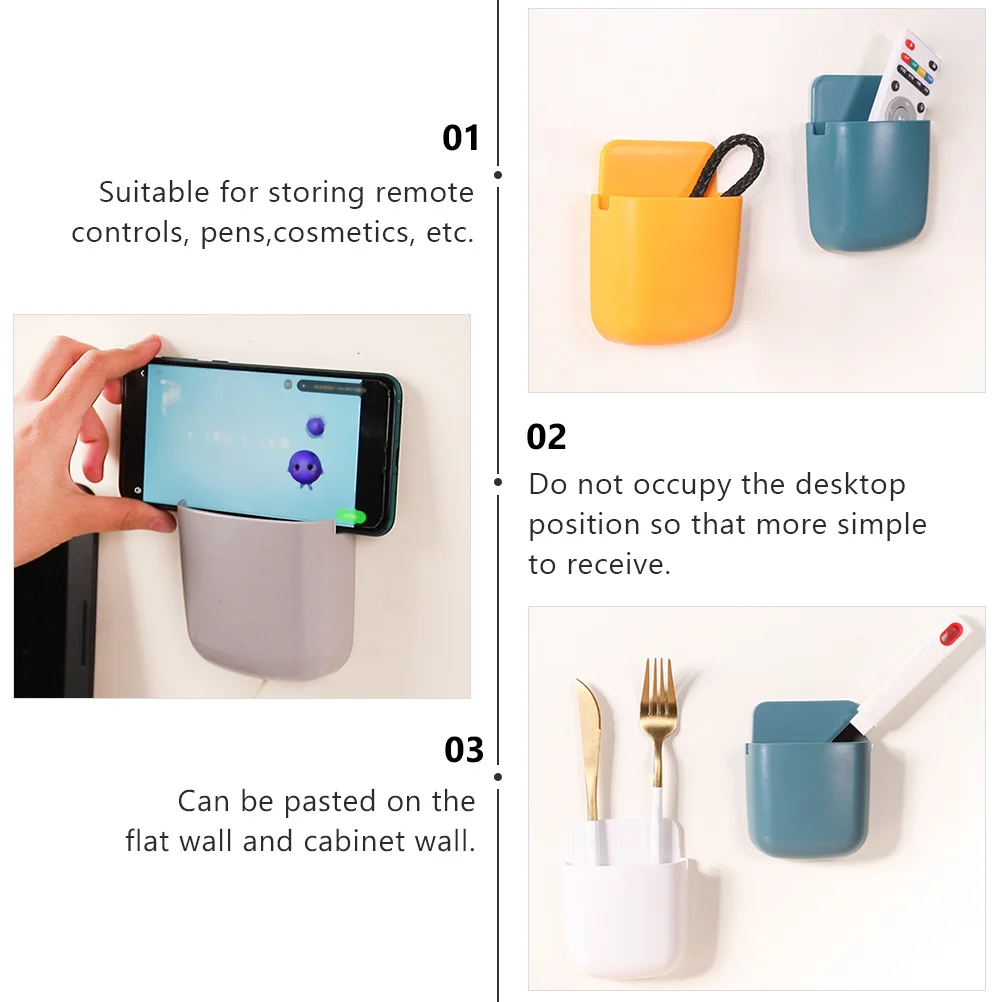 01
Suitable for storing remote controls, pens,cosmetics, etc.

02
Do not occupy the desktop position so that more simple to receive.

03
Can be pasted on the flat wall and cabinet wall.