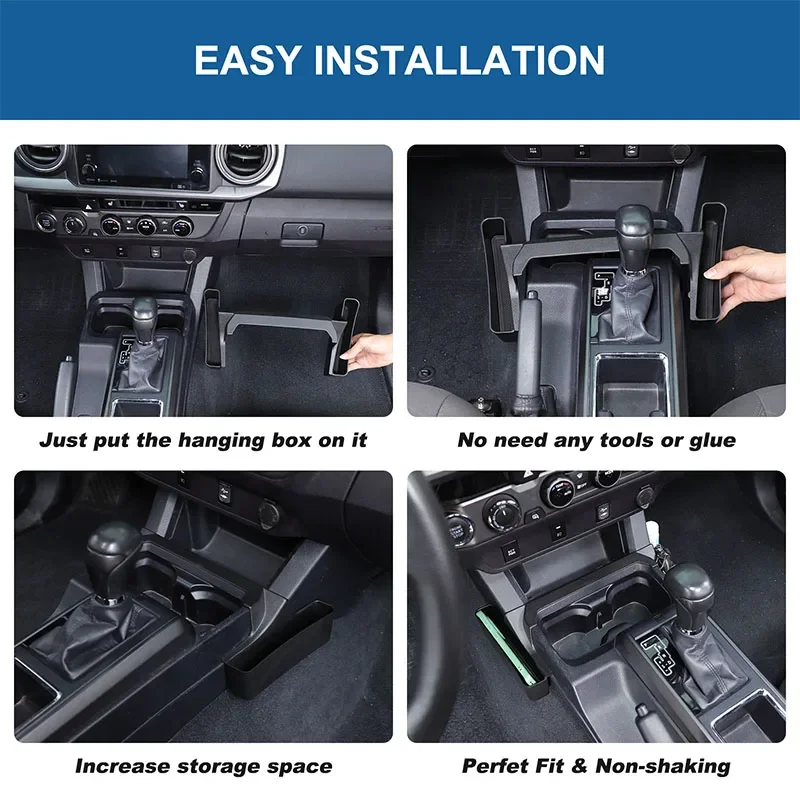 EASY INSTALLATION

Just put the hanging box on it

No need any tools or glue

Increase storage space

Perfet Fit & Non-shaking