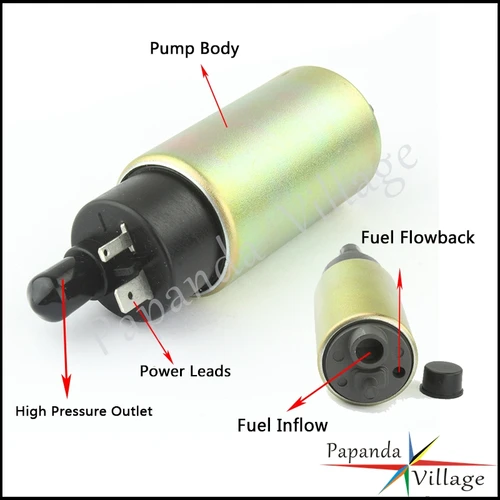 Pump Body

Papanda Village

Fuel Flowback

Power Leads

High Pressure Outlet

Fuel Inflow

Papanda Village