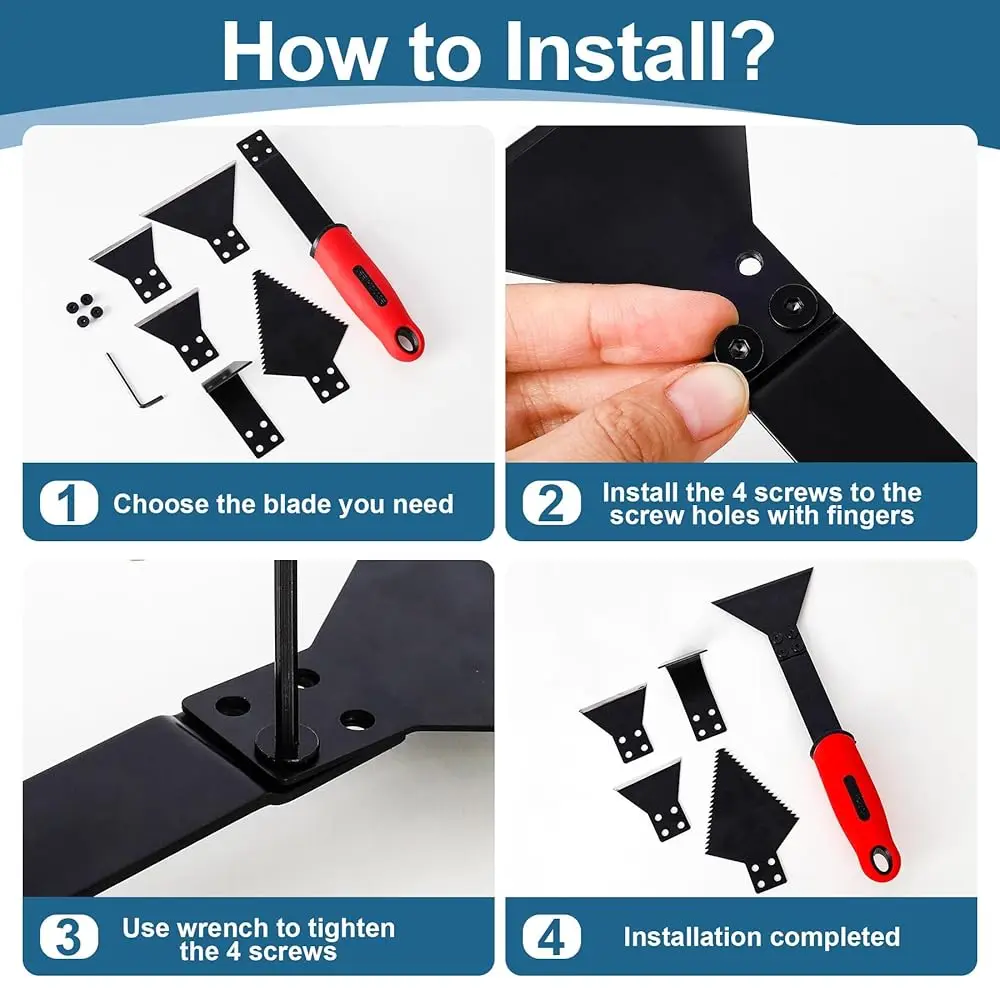 How to Install?

1 Choose the blade you need

2 Install the 4 screws to the screw holes with fingers

3 Use wrench to tighten the 4 screws

4 Installation completed