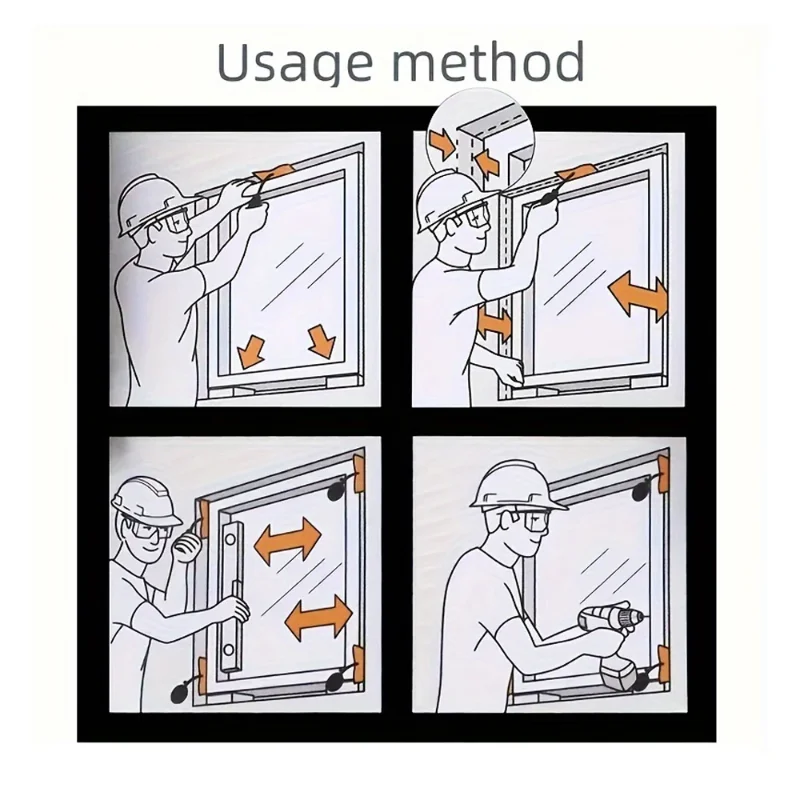 Usage method