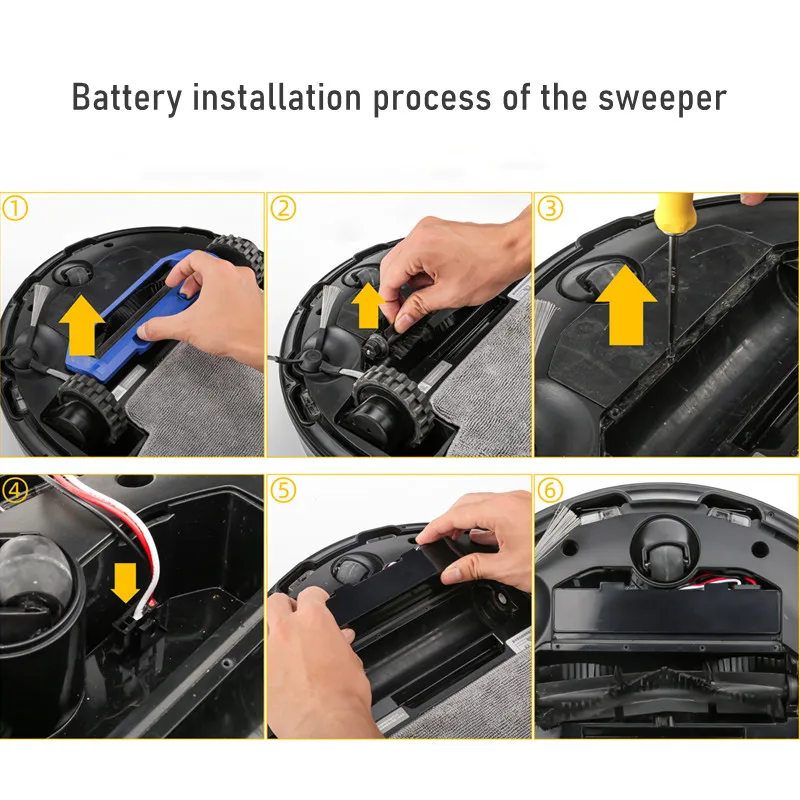 Battery installation process of the sweeper

①

②

③

④

⑤

⑥