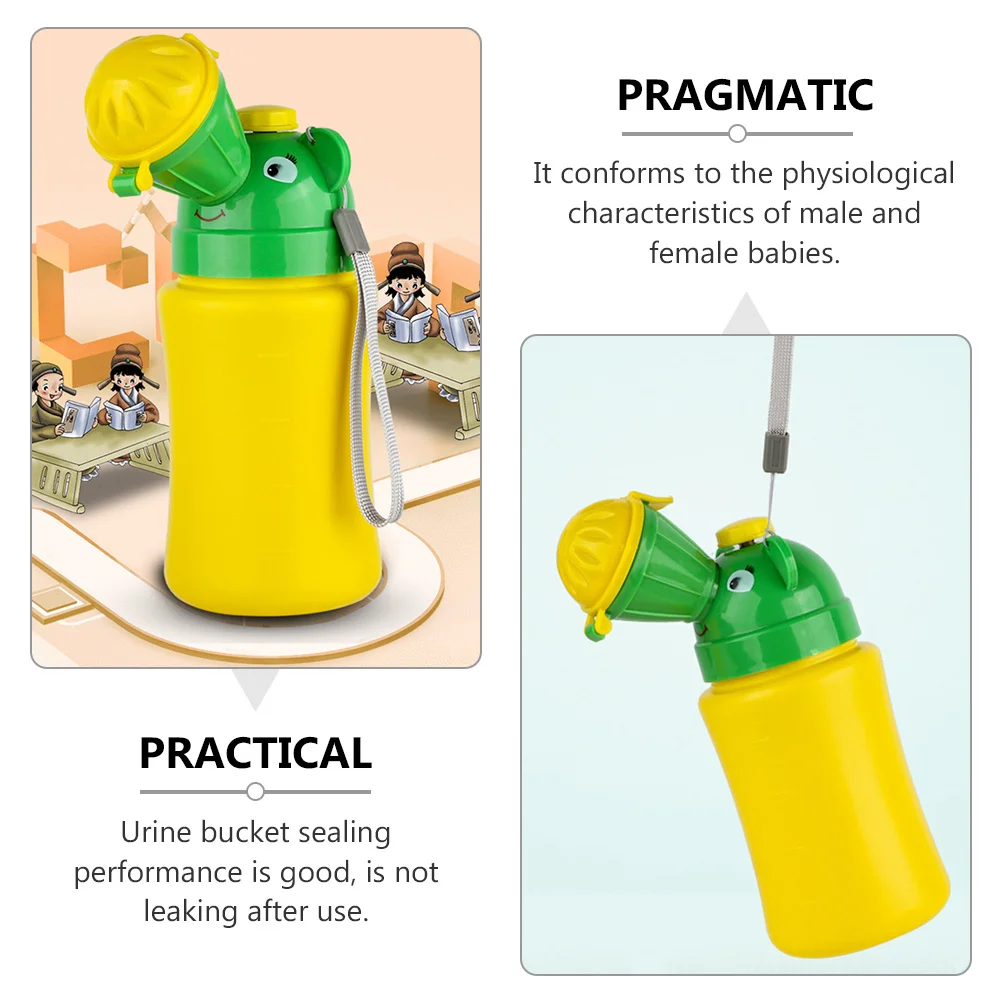 PRAGMATIC

It conforms to the physiological characteristics of male and female babies.

PRACTICAL

Urine bucket sealing performance is good, is not leaking after use.