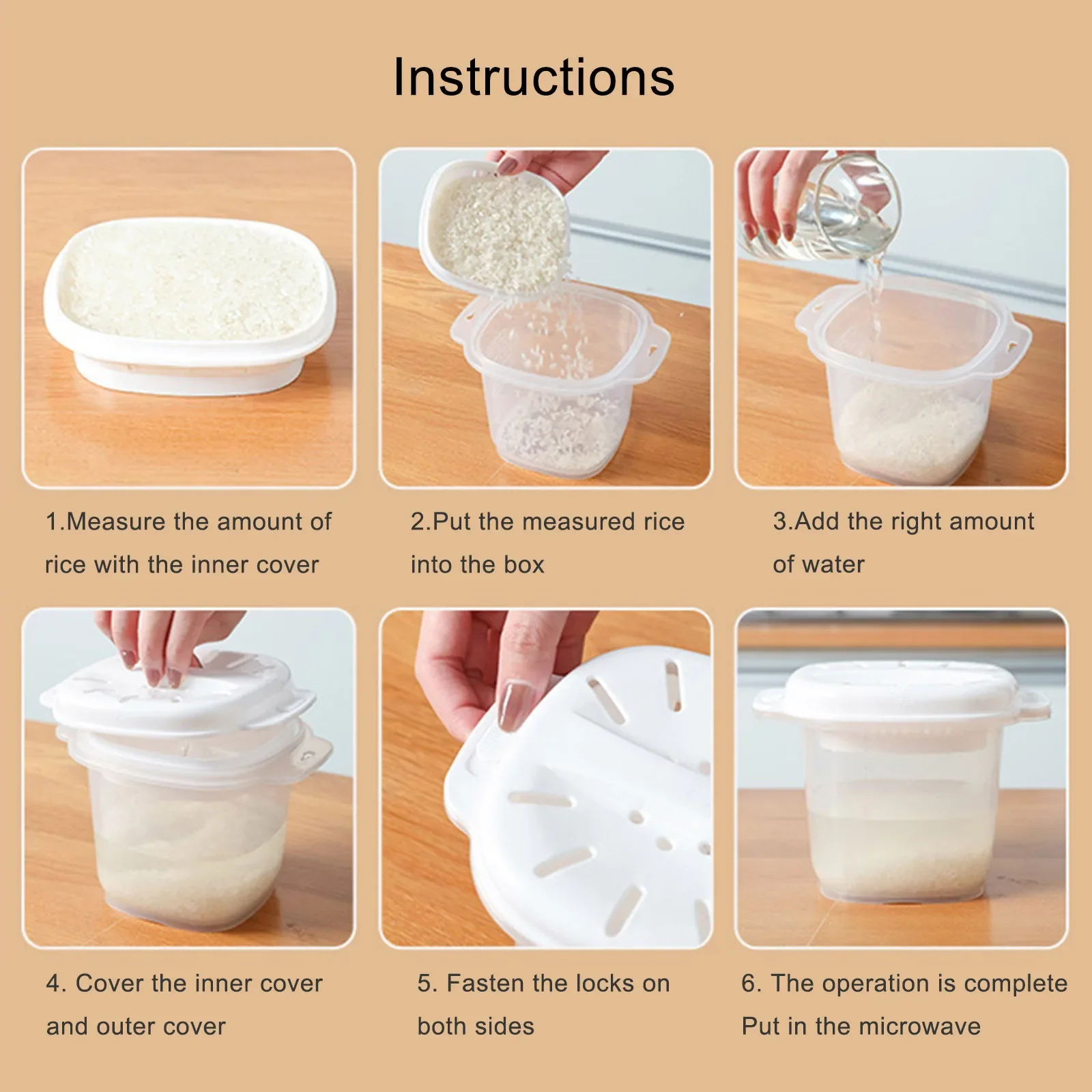 Instructions

1.Measure the amount of rice with the inner cover

2.Put the measured rice into the box

3.Add the right amount of water

4. Cover the inner cover and outer cover

5. Fasten the locks on both sides

6. The operation is complete Put in the microwave