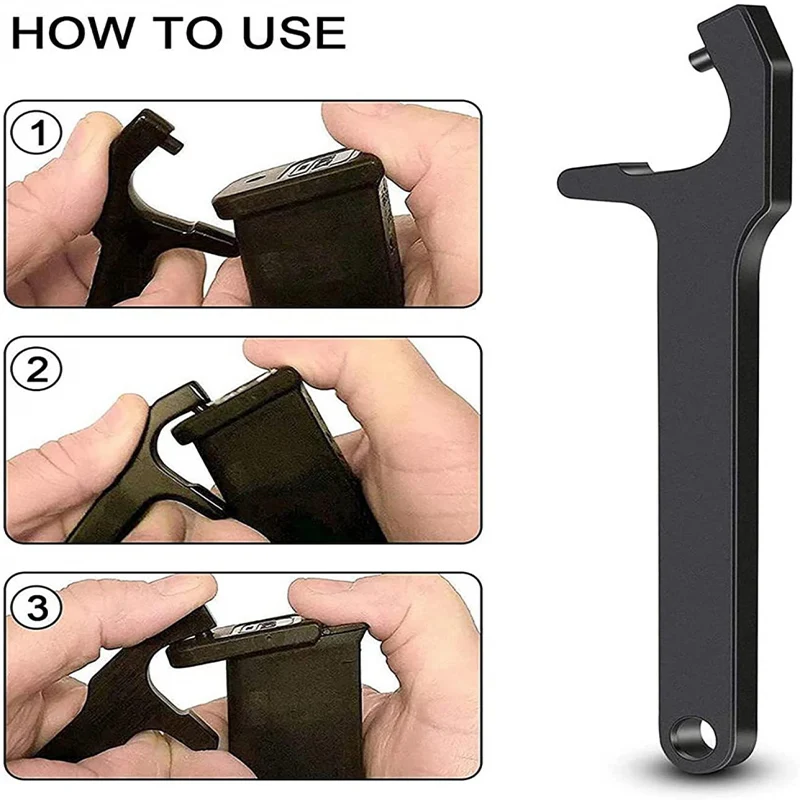 HOW TO USE

1

2

3