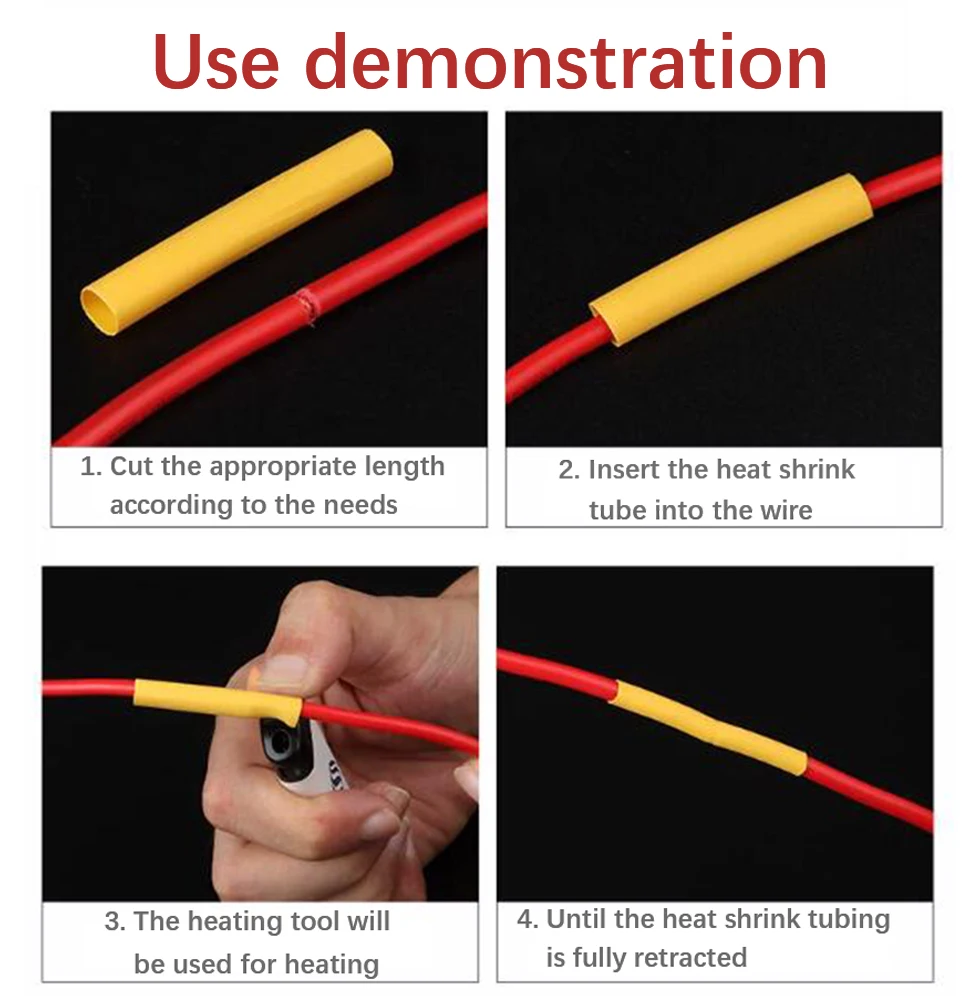 Use demonstration

1. Cut the appropriate length according to the needs

2. Insert the heat shrink tube into the wire

3. The heating tool will be used for heating

4. Until the heat shrink tubing is fully retracted