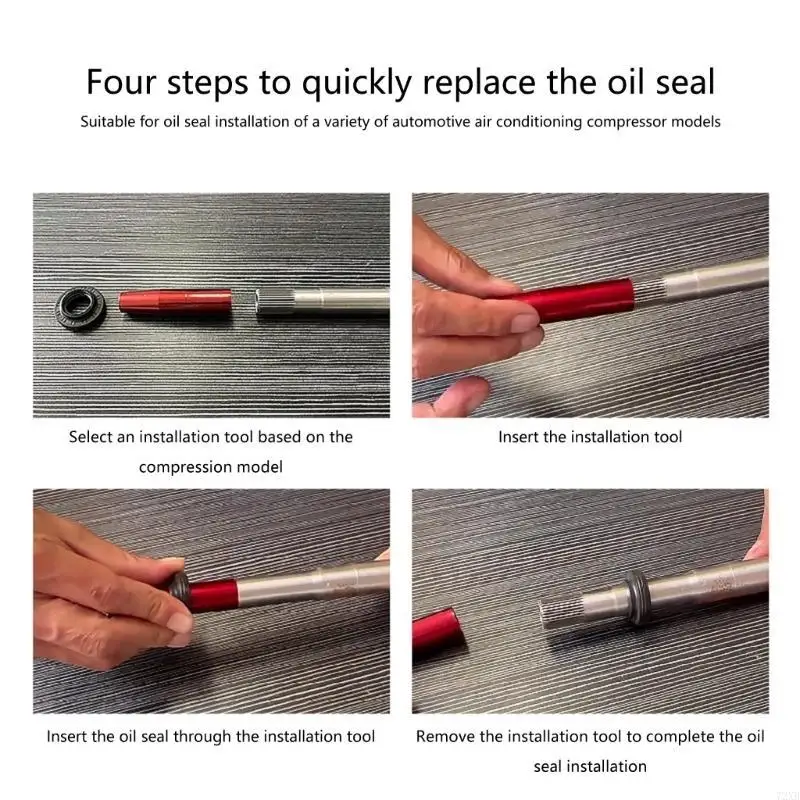 Four steps to quickly replace the oil seal

Suitable for oil seal installation of a variety of automotive air conditioning compressor models

Select an installation tool based on the compression model

Insert the installation tool

Insert the oil seal through the installation tool

Remove the installation tool to complete the oil seal installation