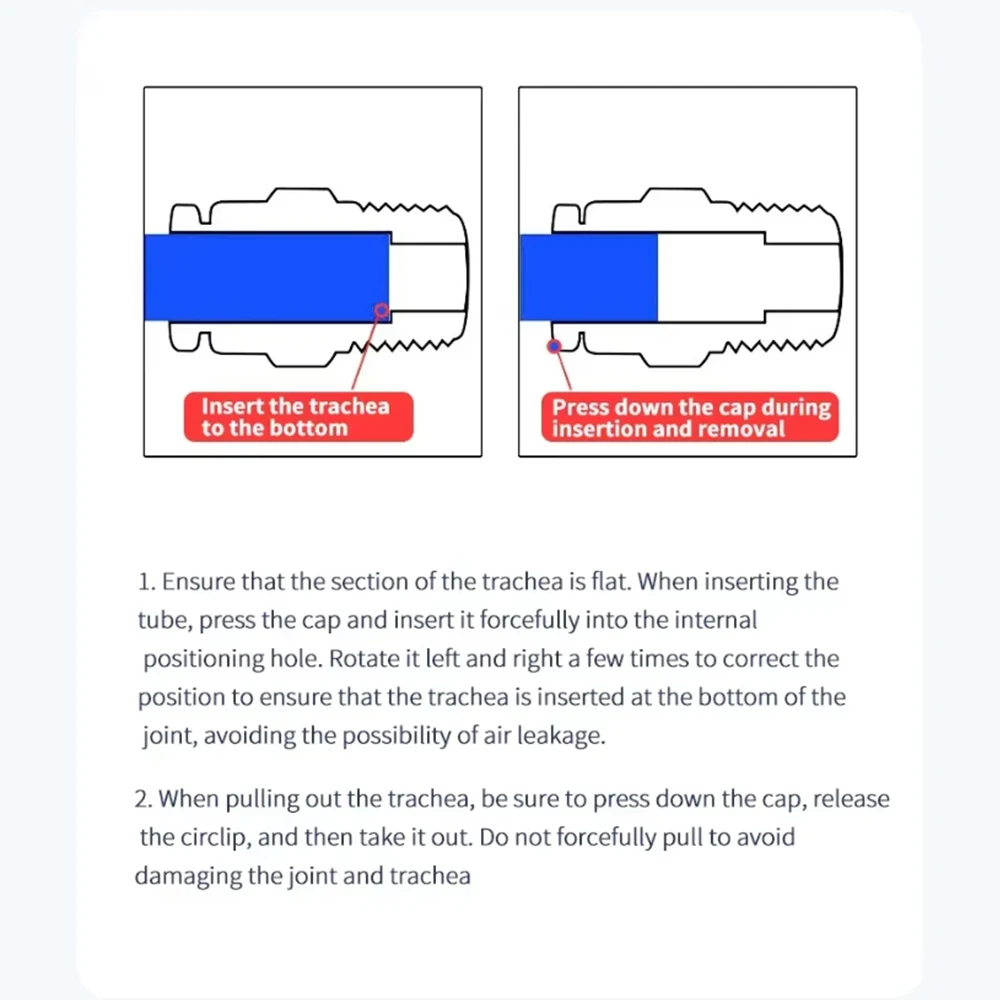 Insert the trachea to the bottom

Press down the cap during insertion and removal

1. Ensure that the section of the trachea is flat. When inserting the tube, press the cap and insert it forcefully into the internal positioning hole. Rotate it left and right a few times to correct the position to ensure that the trachea is inserted at the bottom of the joint, avoiding the possibility of air leakage.

2. When pulling out the trachea, be sure to press down the cap, release the circlip, and then take it out. Do not forcefully pull to avoid damaging the joint and trachea