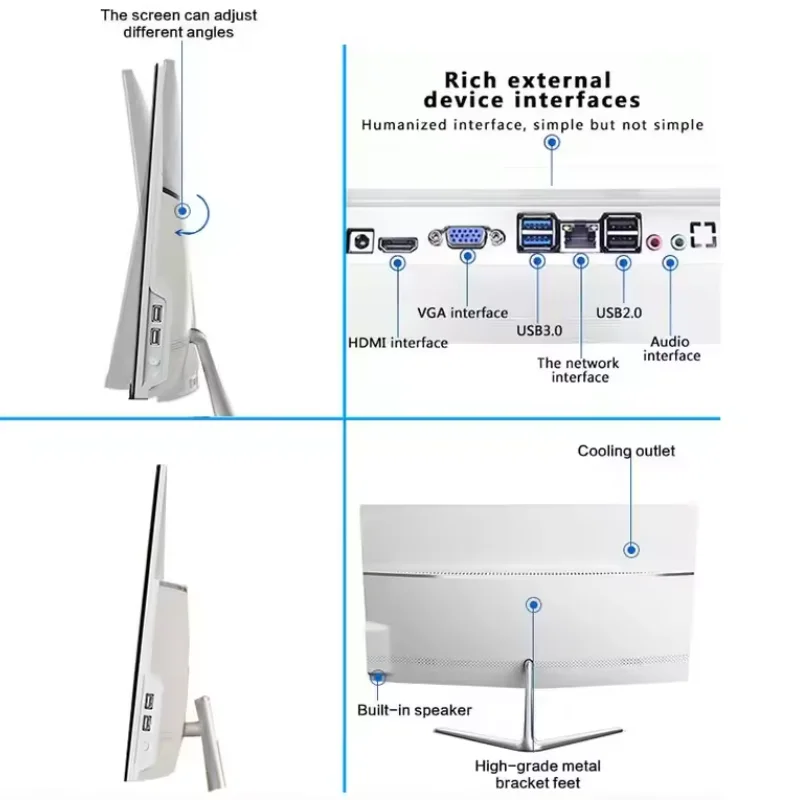 The screen can adjust different angles

Rich external device interfaces

Humanized interface, simple but not simple

HDMI interface

VGA interface

USB3.0

The network interface

USB2.0

Audio interface

Cooling outlet

Built-in speaker

High-grade metal bracket feet