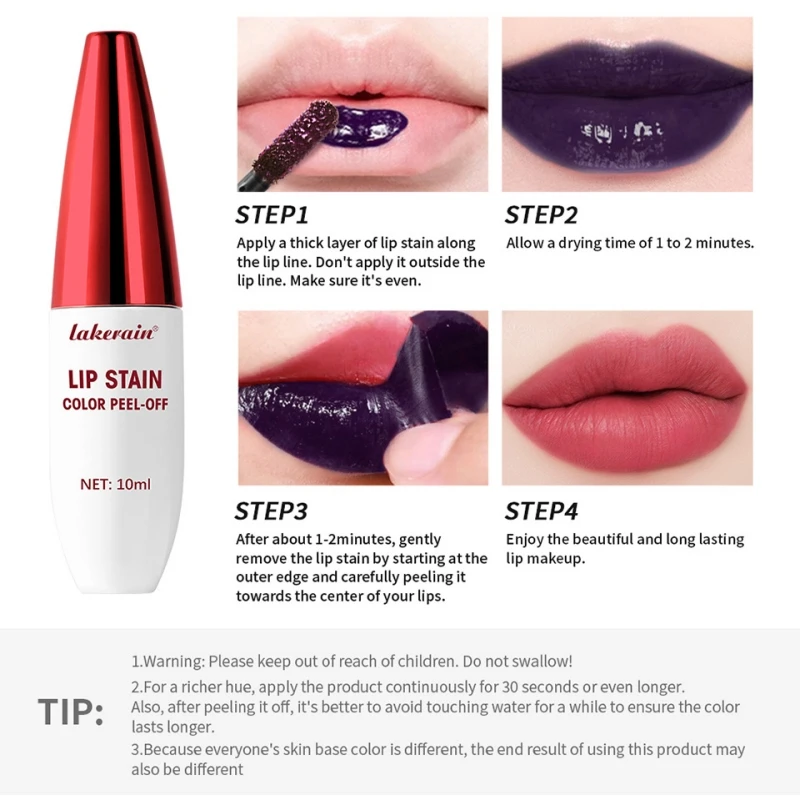 lakerain®

LIP STAIN
COLOR PEEL-OFF

NET: 10ml

STEP1
Apply a thick layer of lip stain along the lip line. Don't apply it outside the lip line. Make sure it's even.

STEP2
Allow a drying time of 1 to 2 minutes.

STEP3
After about 1-2minutes, gently remove the lip stain by starting at the outer edge and carefully peeling it towards the center of your lips.

STEP4
Enjoy the beautiful and long lasting lip makeup.

TIP:
1.Warning: Please keep out of reach of children. Do not swallow!
2.For a richer hue, apply the product continuously for 30 seconds or even longer. Also, after peeling it off, it's better to avoid touching water for a while to ensure the color lasts longer.
3.Because everyone's skin base color is different, the end result of using this product may also be different