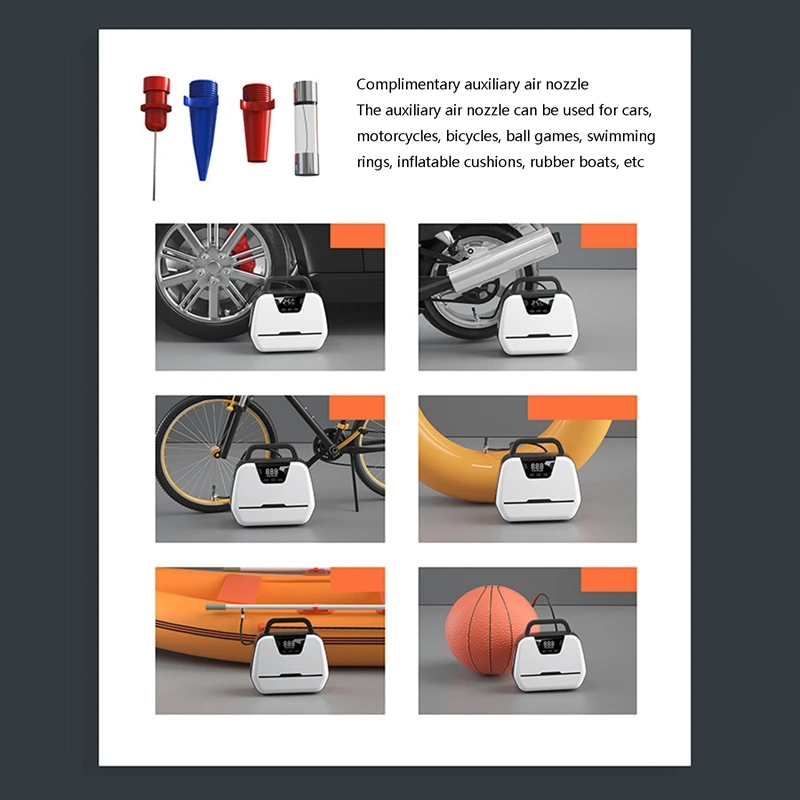 Complimentary auxiliary air nozzle
The auxiliary air nozzle can be used for cars, motorcycles, bicycles, ball games, swimming rings, inflatable cushions, rubber boats, etc