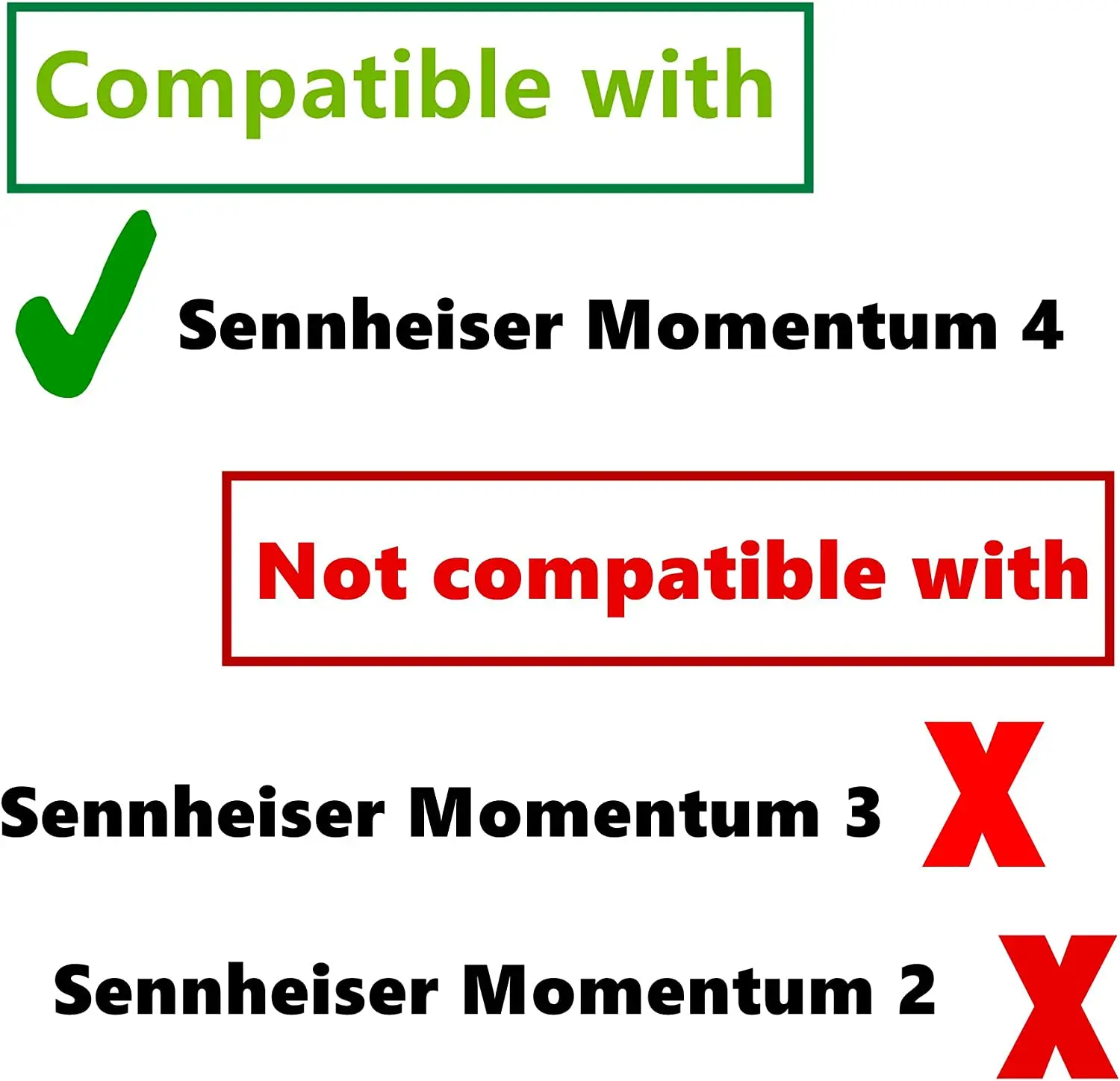 Compatible with

✓ Sennheiser Momentum 4

Not compatible with

Sennheiser Momentum 3 X

Sennheiser Momentum 2 X