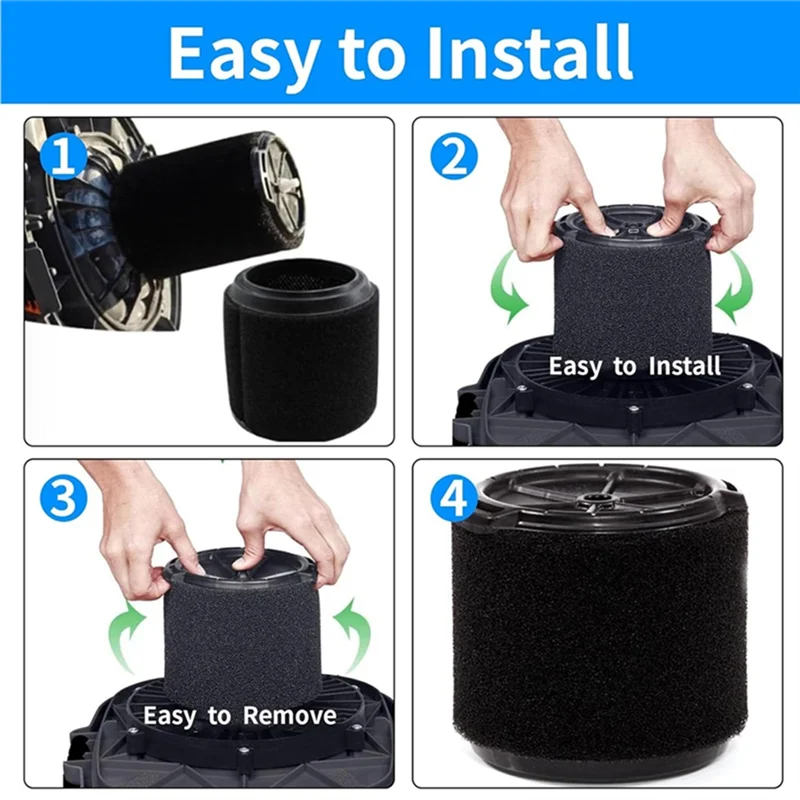 Easy to Install

1

2

Easy to Install

3

Easy to Remove

4