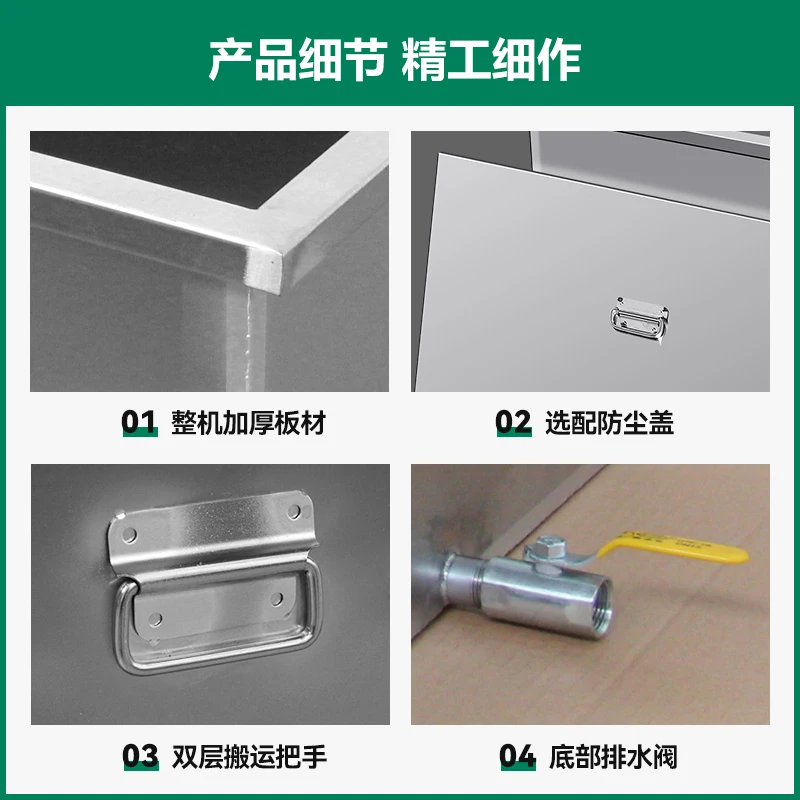 产品细节 精工细作

01 整机加厚板材

02 选配防尘盖

03 双层搬运把手

04 底部排水阀