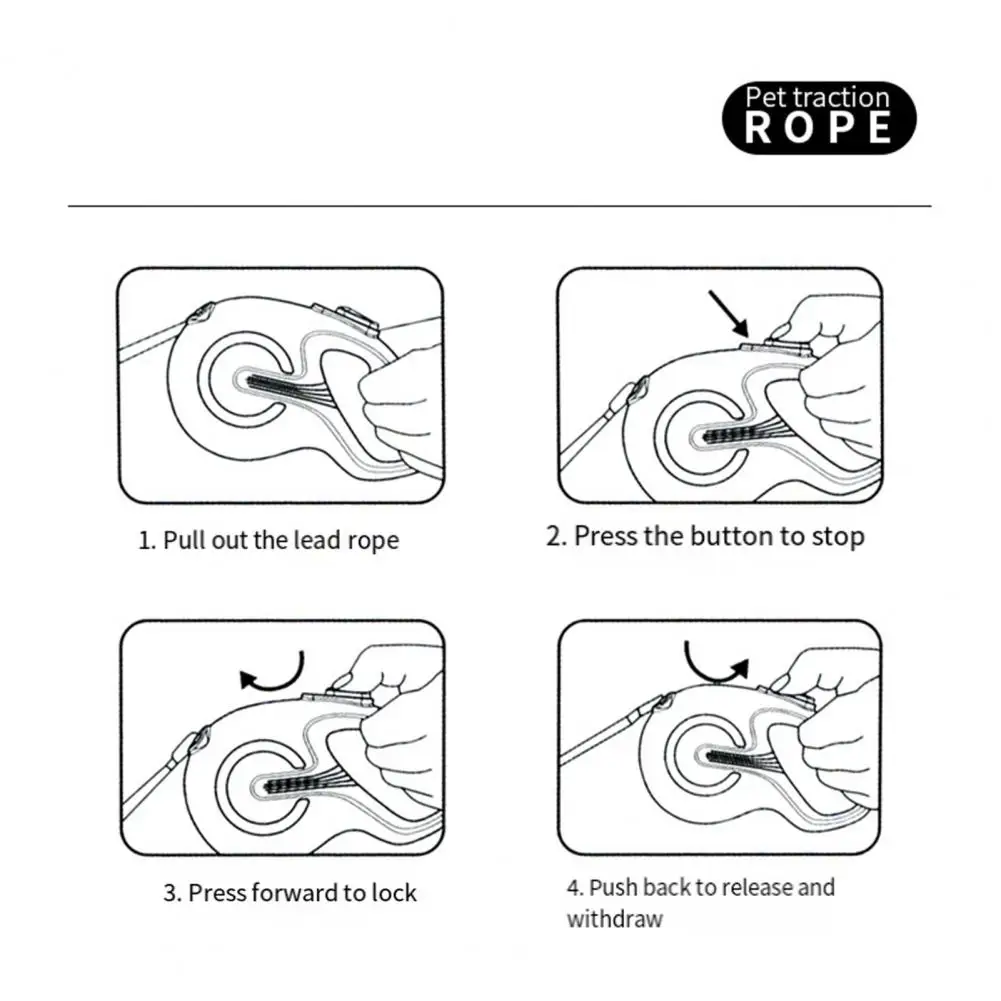 Pet traction
ROPE

1. Pull out the lead rope

2. Press the button to stop

3. Press forward to lock

4. Push back to release and withdraw