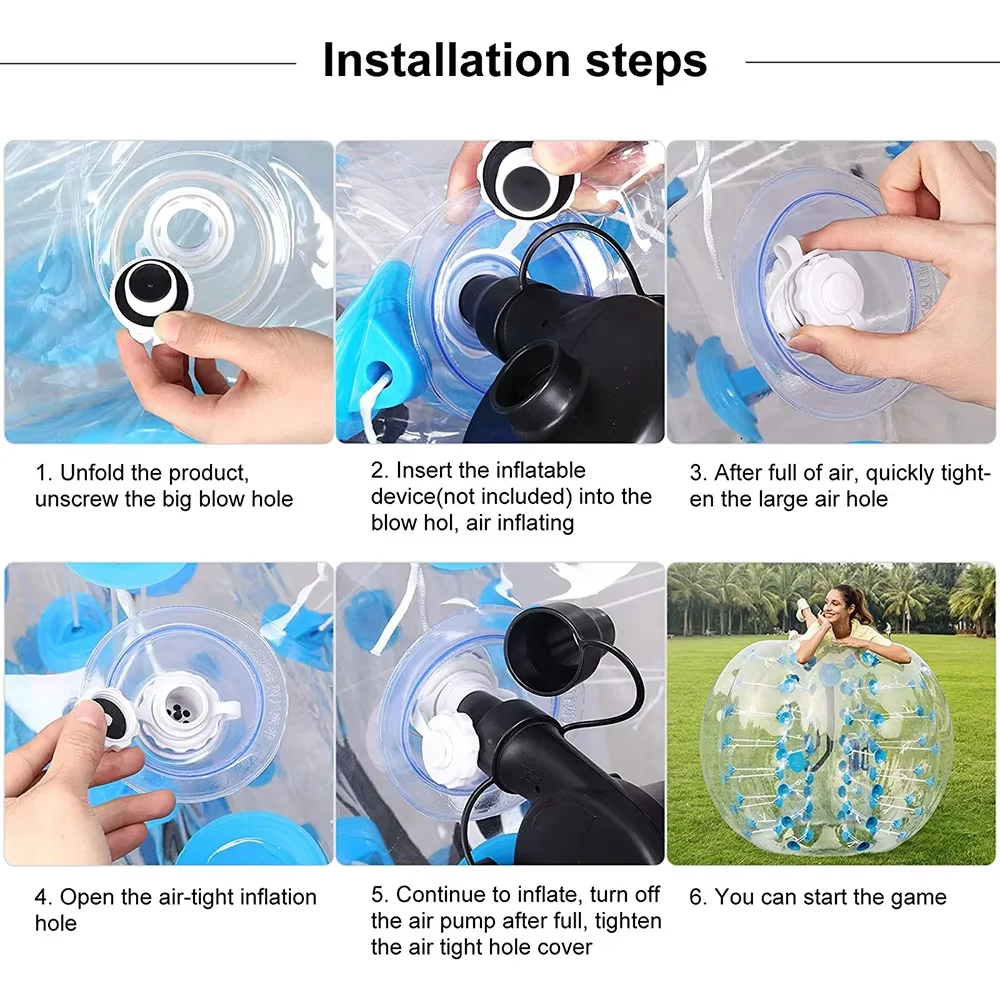 Installation steps

1. Unfold the product, unscrew the big blow hole

2. Insert the inflatable device(not included) into the blow hol, air inflating

3. After full of air, quickly tighten the large air hole

4. Open the air-tight inflation hole

5. Continue to inflate, turn off the air pump after full, tighten the air tight hole cover

6. You can start the game