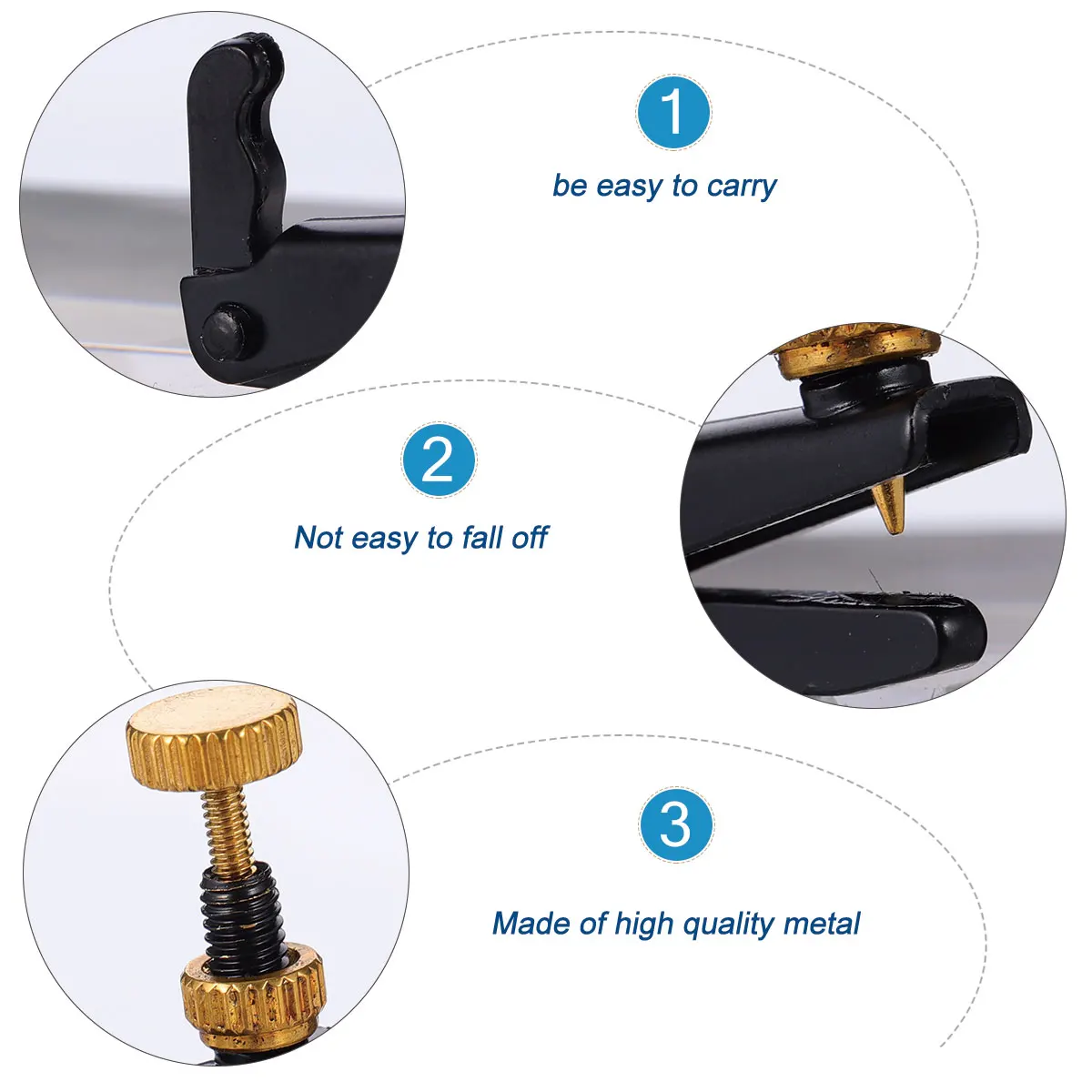 1
be easy to carry

2
Not easy to fall off

3
Made of high quality metal