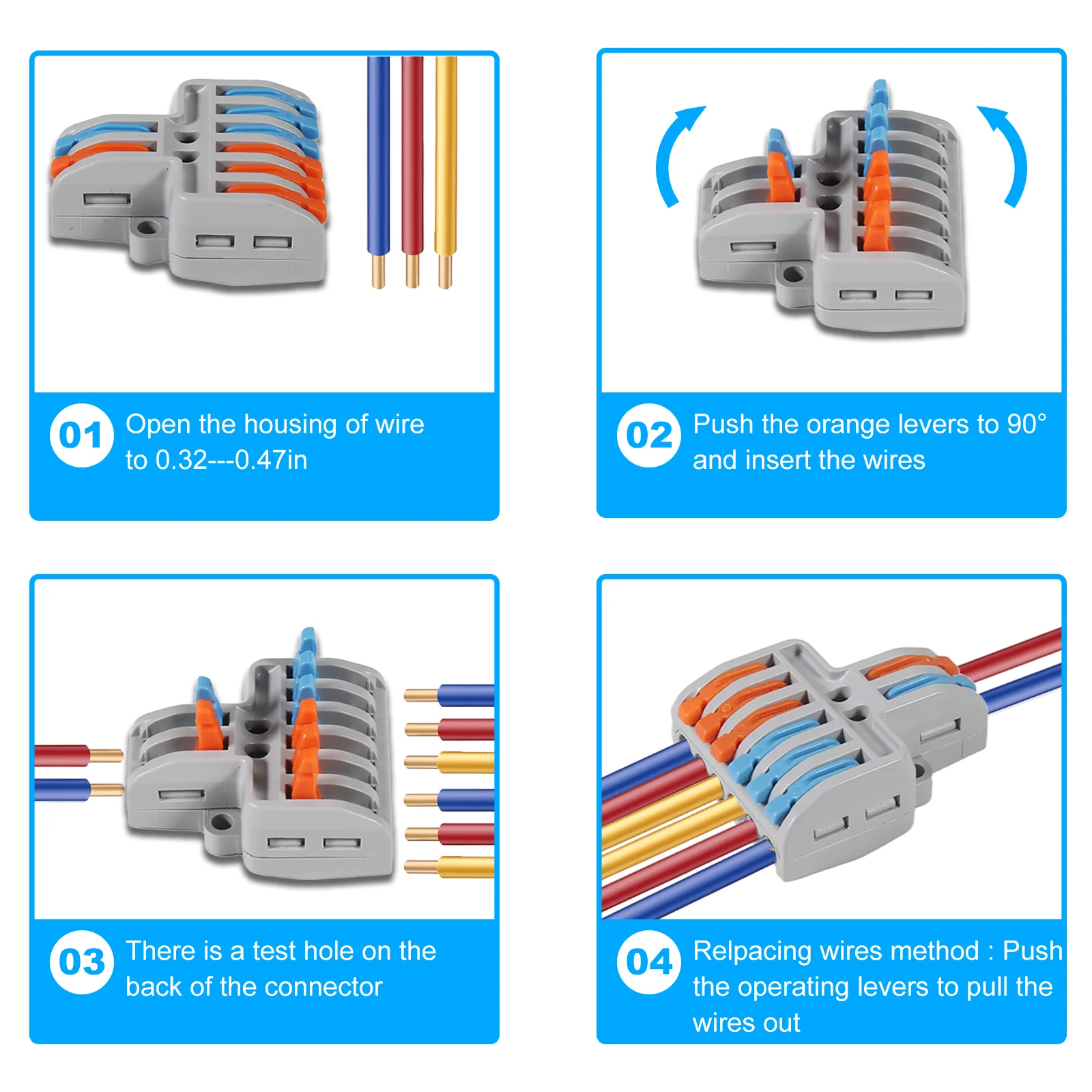 01 Open the housing of wire to 0.32---0.47in

02 Push the orange levers to 90° and insert the wires

03 There is a test hole on the back of the connector

04 Relpacing wires method : Push the operating levers to pull the wires out