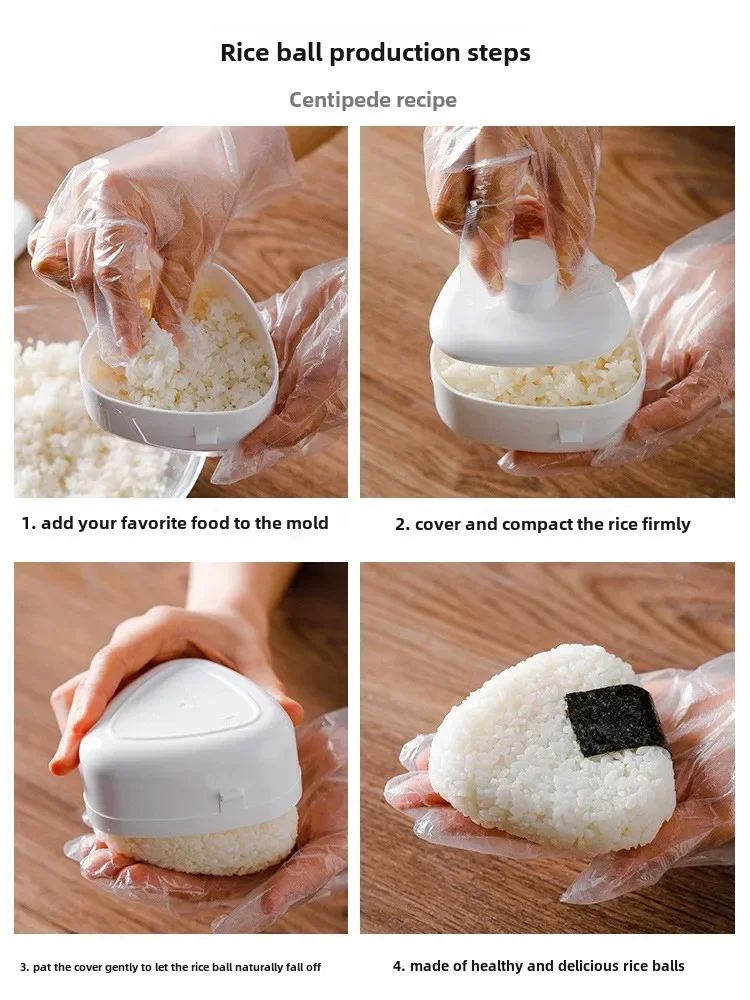 Rice ball production steps

Centipede recipe

1. add your favorite food to the mold

2. cover and compact the rice firmly

3. pat the cover gently to let the rice ball naturally fall off

4. made of healthy and delicious rice balls