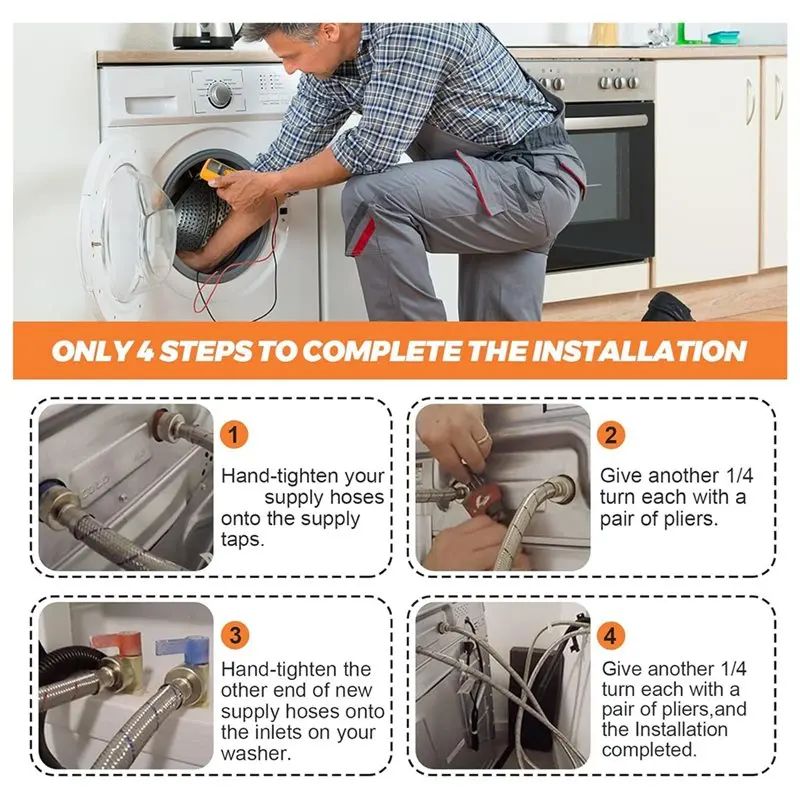 ONLY 4 STEPS TO COMPLETE THE INSTALLATION

1

Hand-tighten your supply hoses onto the supply taps.

2

Give another 1/4 turn each with a pair of pliers.

3

Hand-tighten the other end of new supply hoses onto the inlets on your washer.

4

Give another 1/4 turn each with a pair of pliers,and the Installation completed.