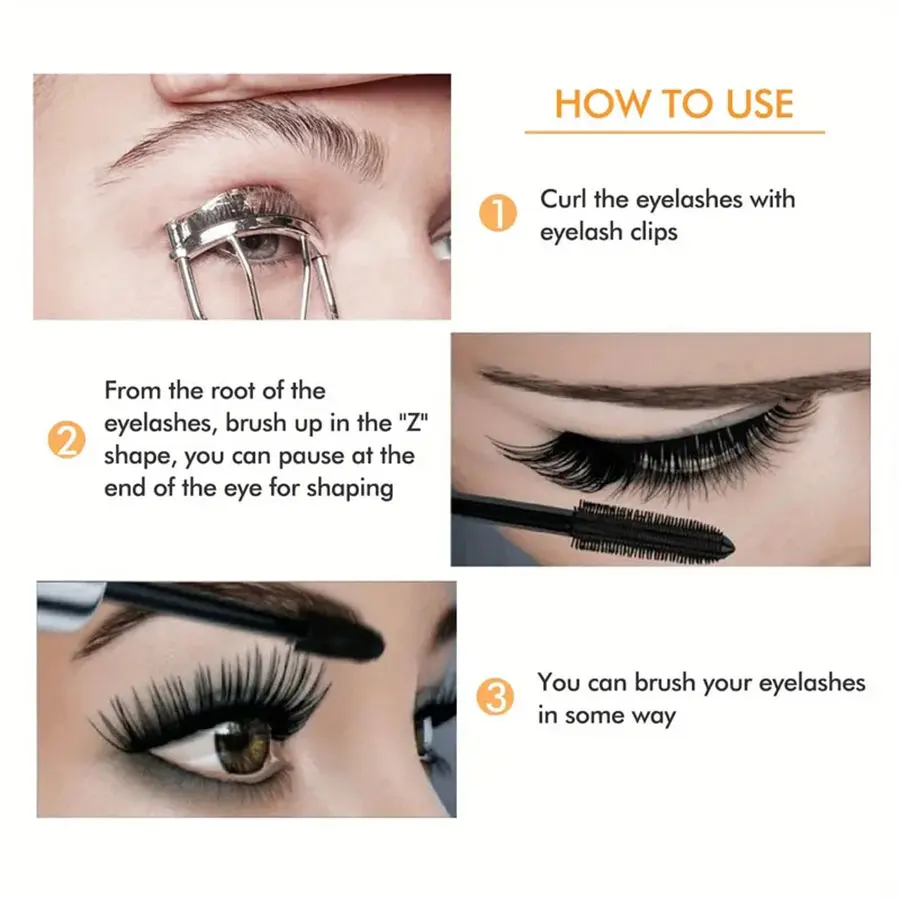 HOW TO USE

1 Curl the eyelashes with eyelash clips

2 From the root of the eyelashes, brush up in the "Z" shape, you can pause at the end of the eye for shaping

3 You can brush your eyelashes in some way