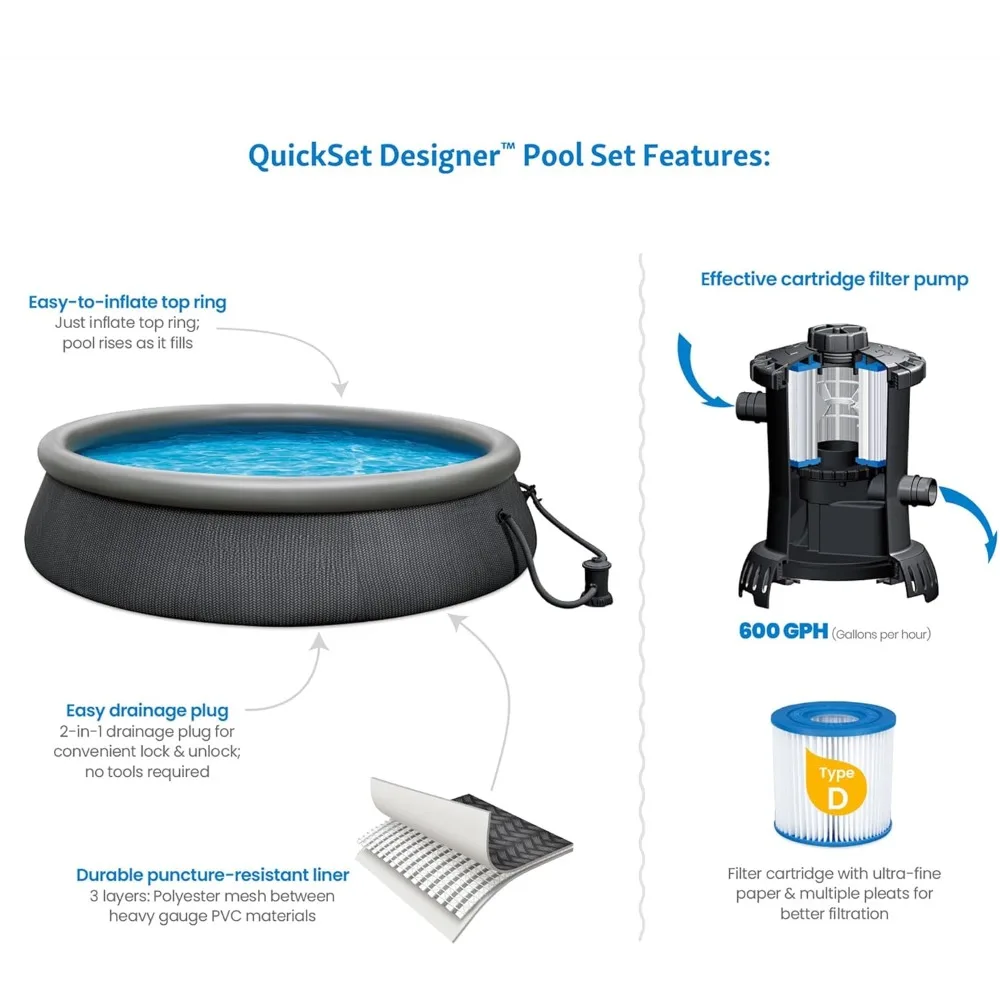 QuickSet Designer™ Pool Set Features:

Easy-to-inflate top ring
Just inflate top ring; pool rises as it fills

Easy drainage plug
2-in-1 drainage plug for convenient lock & unlock; no tools required

Durable puncture-resistant liner
3 layers: Polyester mesh between heavy gauge PVC materials

Effective cartridge filter pump

600 GPH (Gallons per hour)

Type D

Filter cartridge with ultra-fine paper & multiple pleats for better filtration