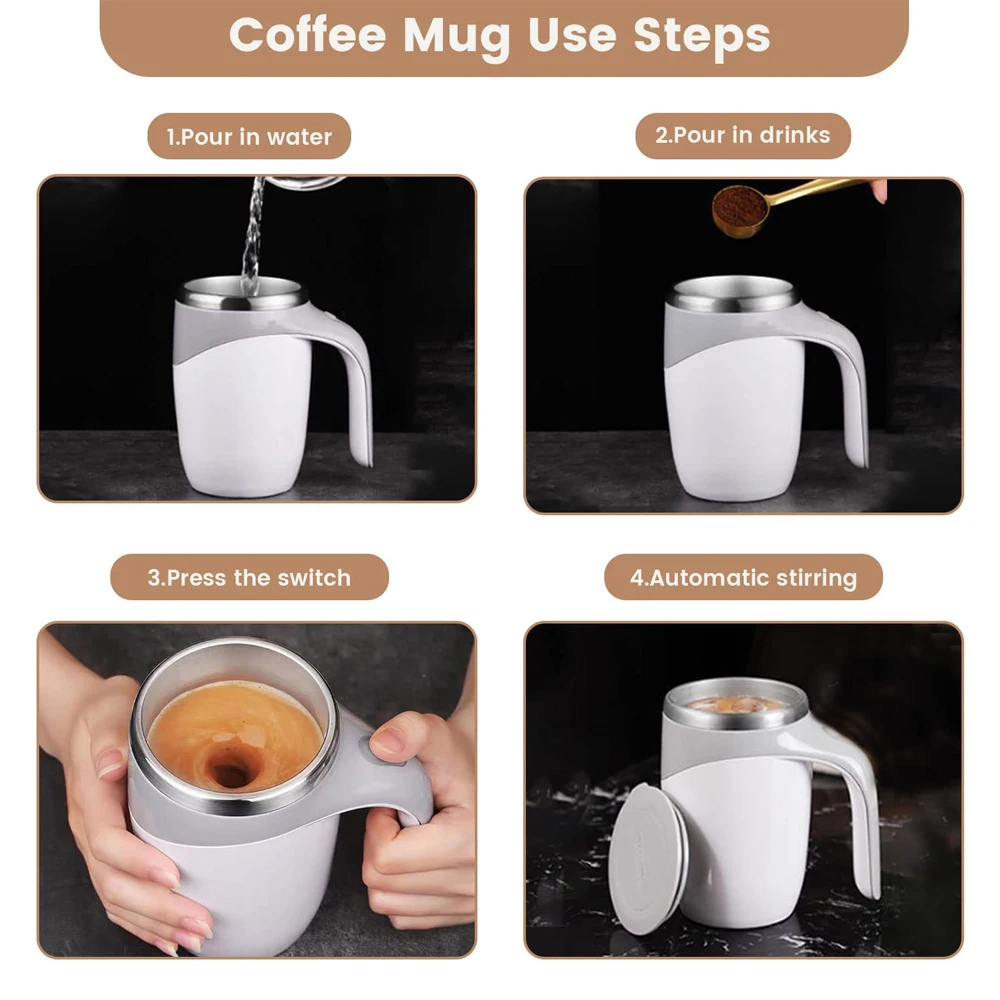 Coffee Mug Use Steps

1.Pour in water

2.Pour in drinks

3.Press the switch

4.Automatic stirring