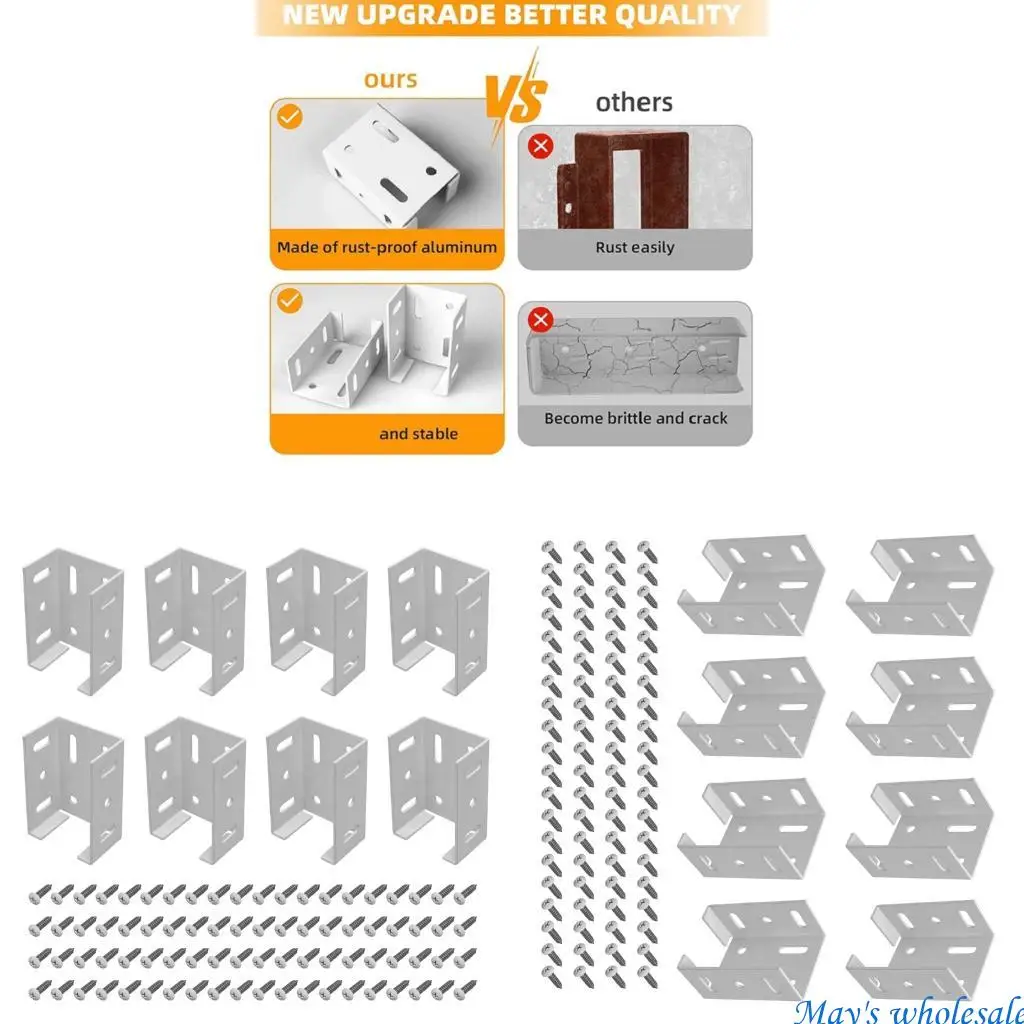 NEW UPGRADE BETTER QUALITY

ours

VS

others

Made of rust-proof aluminum

Rust easily

and stable

Become brittle and crack

May's wholesale