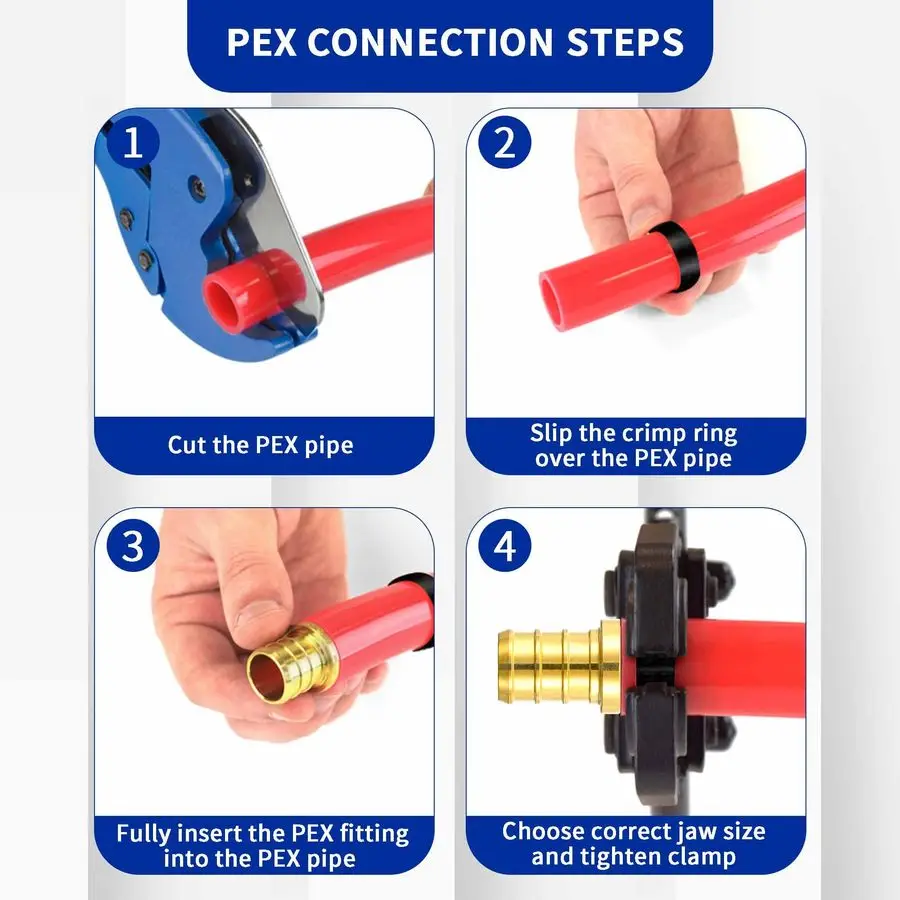 PEX CONNECTION STEPS

1

Cut the PEX pipe

2

Slip the crimp ring over the PEX pipe

3

Fully insert the PEX fitting into the PEX pipe

4

Choose correct jaw size and tighten clamp