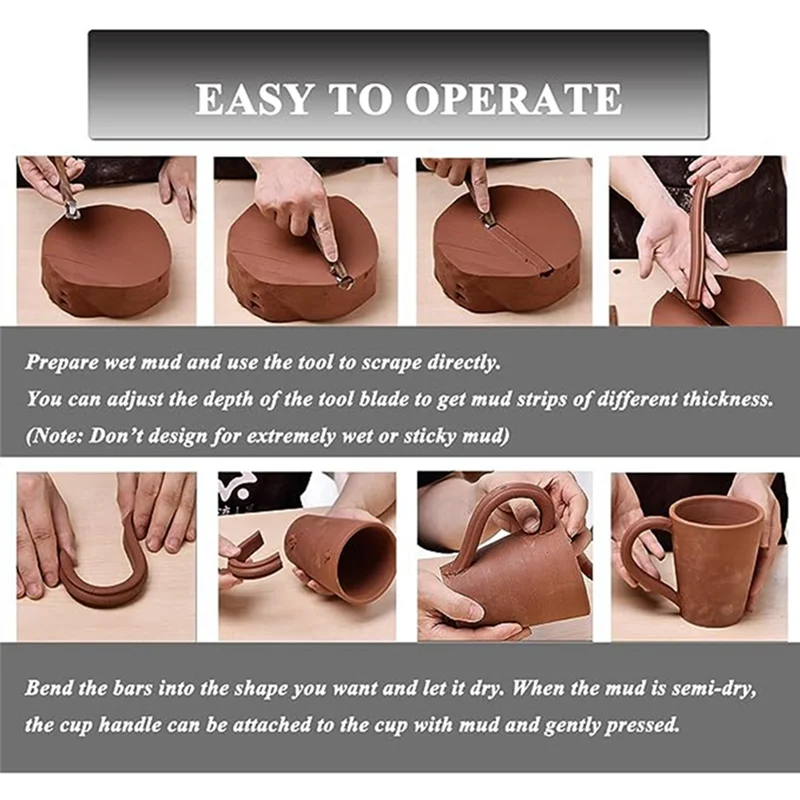 EASY TO OPERATE

Prepare wet mud and use the tool to scrape directly.
You can adjust the depth of the tool blade to get mud strips of different thickness.
(Note: Don't design for extremely wet or sticky mud)

Bend the bars into the shape you want and let it dry. When the mud is semi-dry, the cup handle can be attached to the cup with mud and gently pressed.