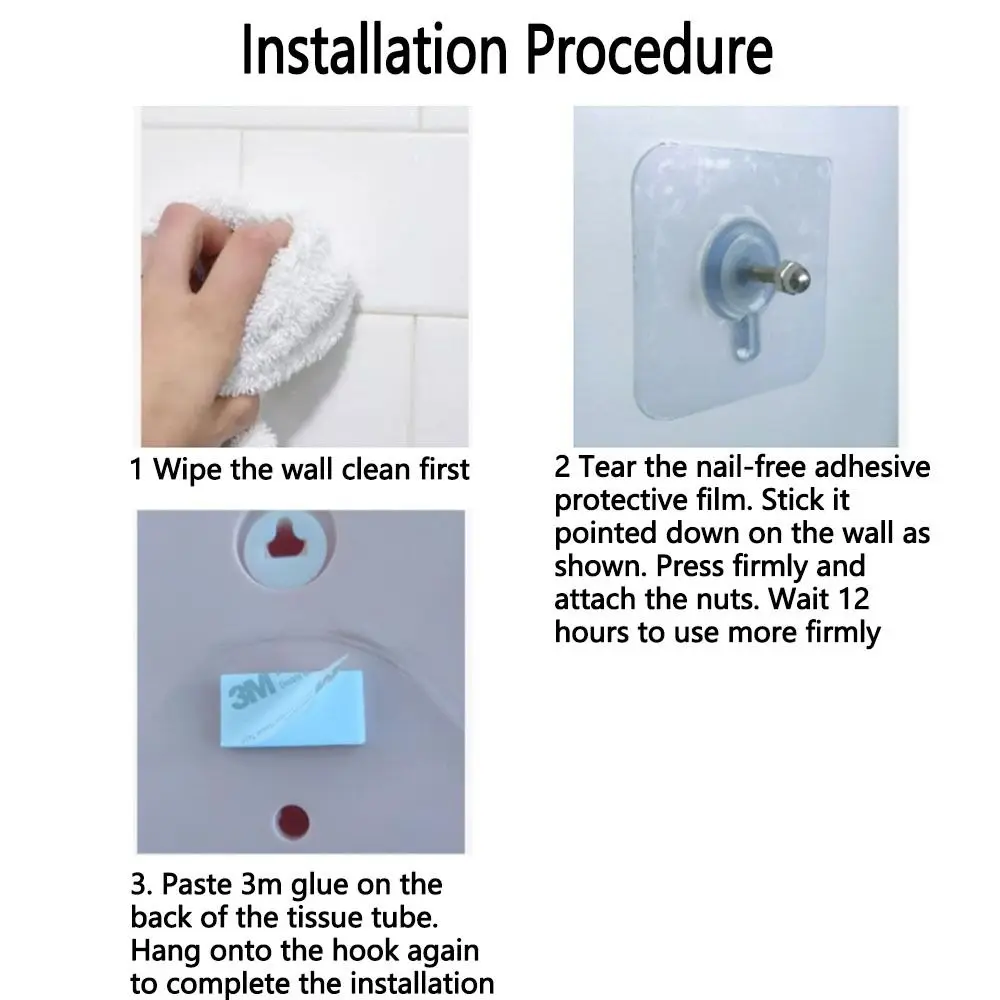 Installation Procedure

1 Wipe the wall clean first

2 Tear the nail-free adhesive protective film. Stick it pointed down on the wall as shown. Press firmly and attach the nuts. Wait 12 hours to use more firmly

3M

3. Paste 3m glue on the back of the tissue tube. Hang onto the hook again to complete the installation