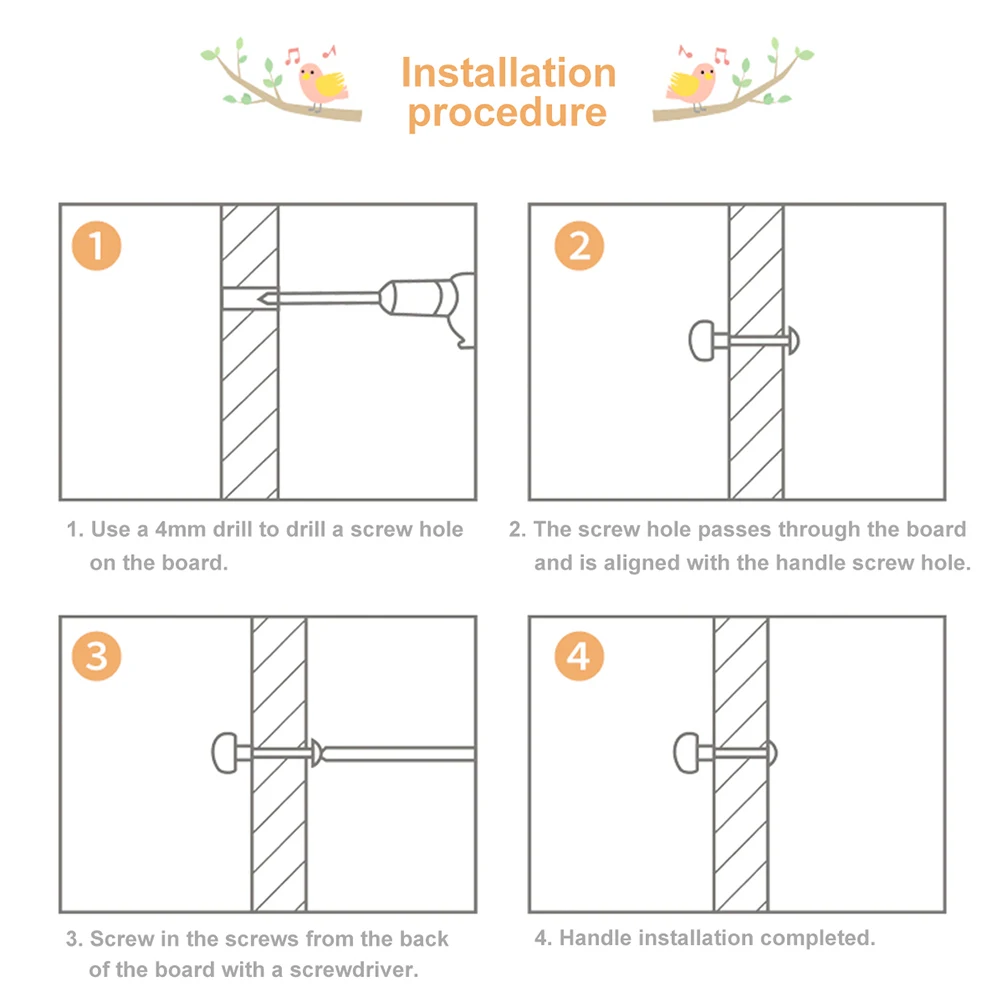 Installation procedure

1

1. Use a 4mm drill to drill a screw hole on the board.

2

2. The screw hole passes through the board and is aligned with the handle screw hole.

3

3. Screw in the screws from the back of the board with a screwdriver.

4

4. Handle installation completed.