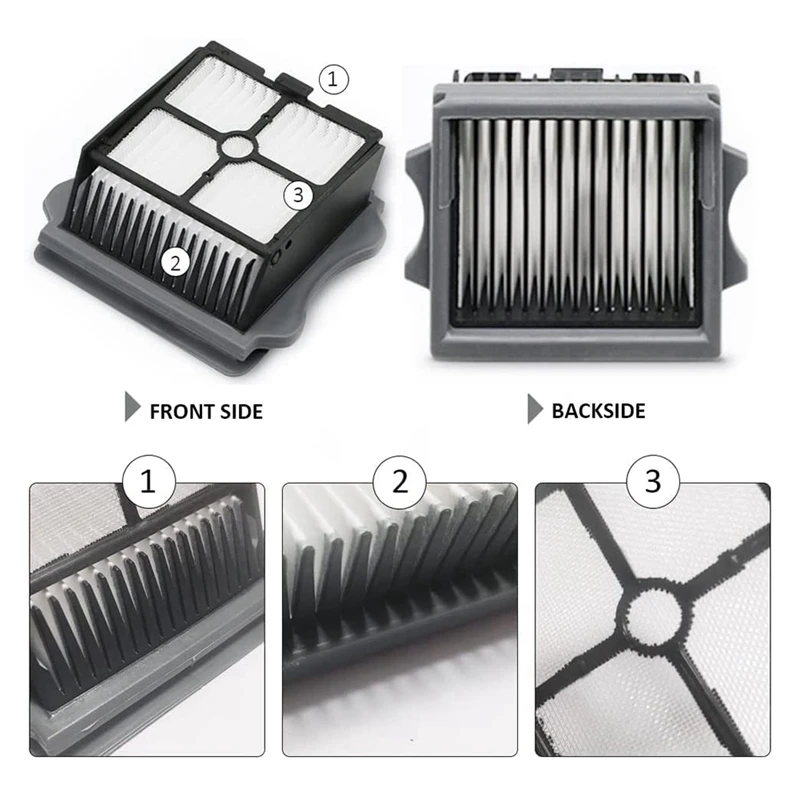 1
3
2

FRONT SIDE

BACKSIDE

1

2

3