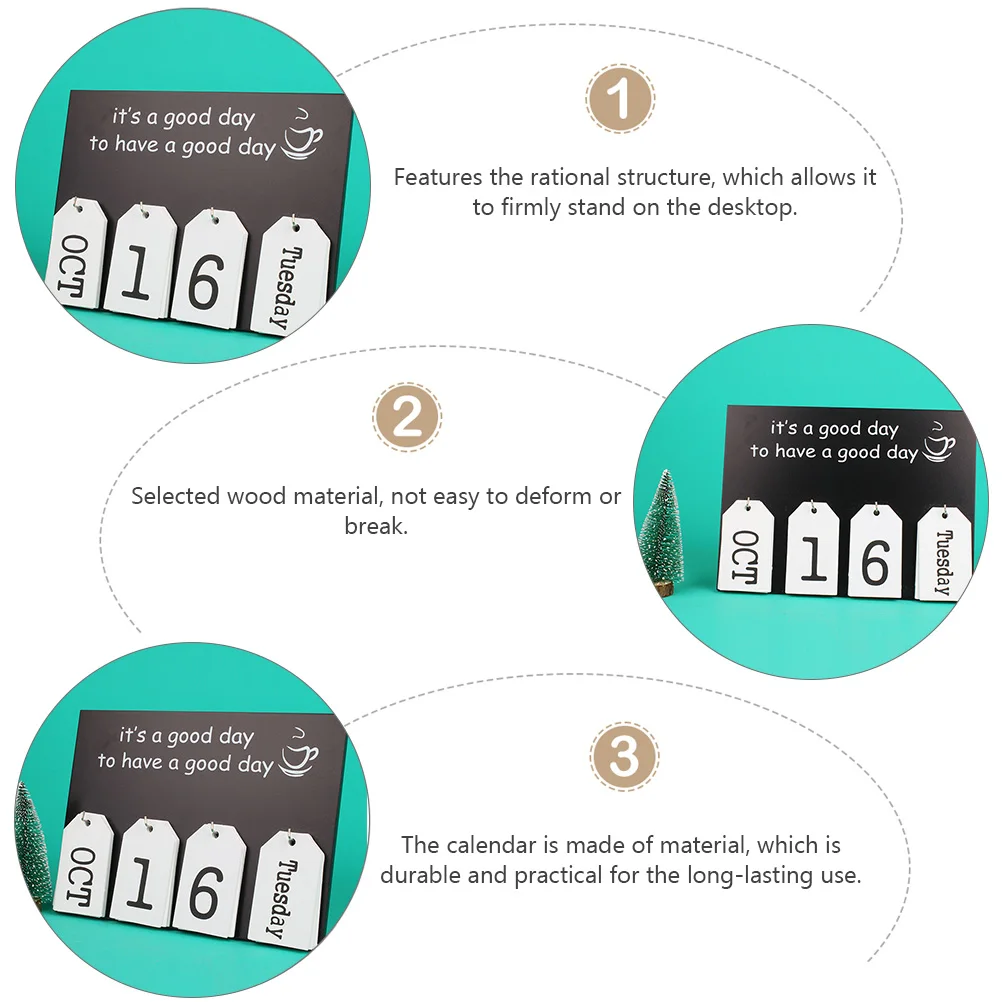 it's a good day
to have a good day

OCT 1 6 Tuesday

1

Features the rational structure, which allows it to firmly stand on the desktop.

2

Selected wood material, not easy to deform or break.

it's a good day
to have a good day

OCT 1 6 Tuesday

it's a good day
to have a good day

OCT 1 6 Tuesday

3

The calendar is made of material, which is durable and practical for the long-lasting use.