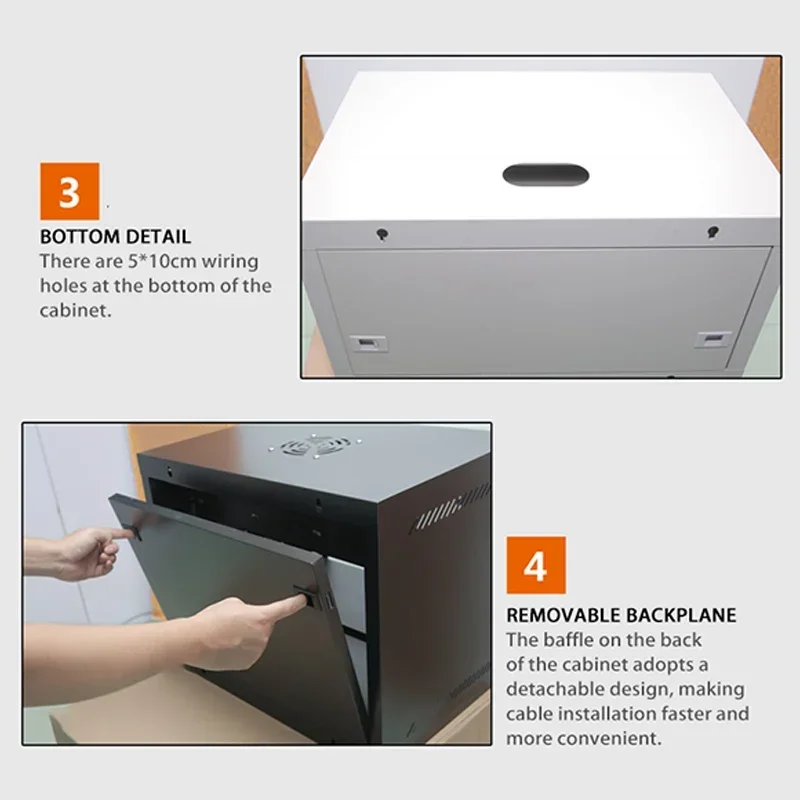 3

BOTTOM DETAIL
There are 5*10cm wiring holes at the bottom of the cabinet.

4

REMOVABLE BACKPLANE
The baffle on the back of the cabinet adopts a detachable design, making cable installation faster and more convenient.