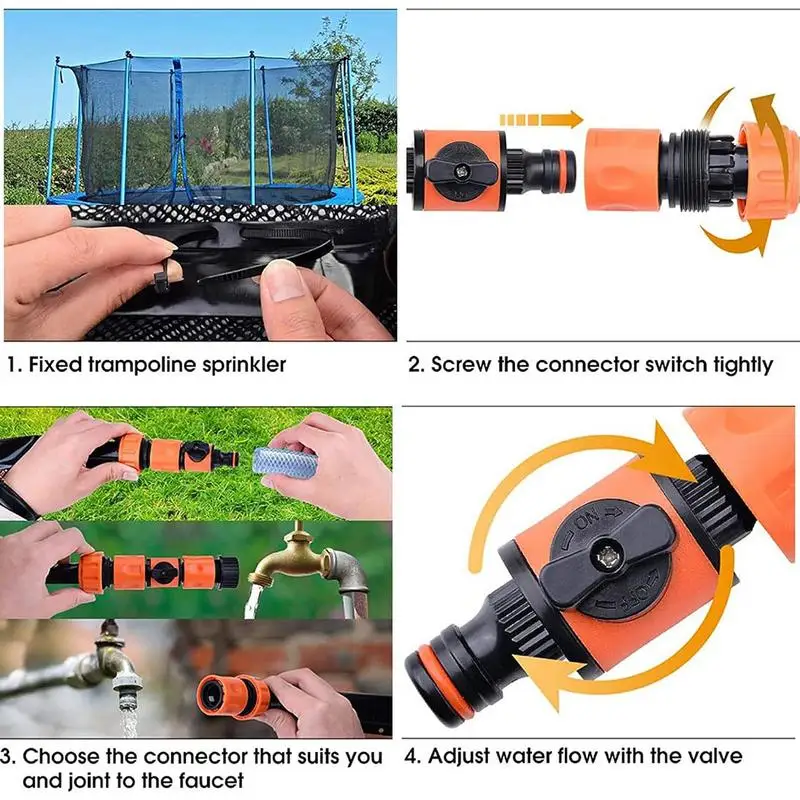 1. Fixed trampoline sprinkler

2. Screw the connector switch tightly

3. Choose the connector that suits you and joint to the faucet

ON
OFF

4. Adjust water flow with the valve