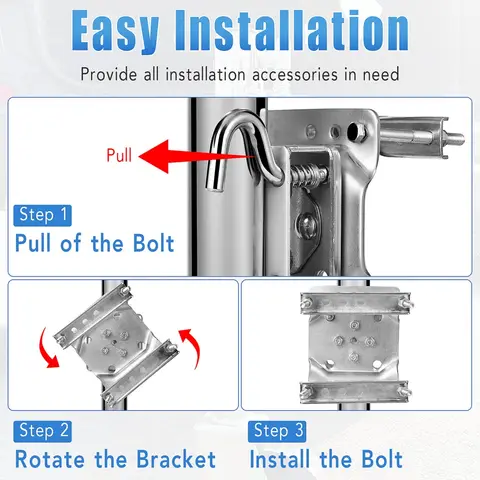 Easy Installation

Provide all installation accessories in need

Pull

Step 1
Pull of the Bolt

Step 2
Rotate the Bracket

Step 3
Install the Bolt