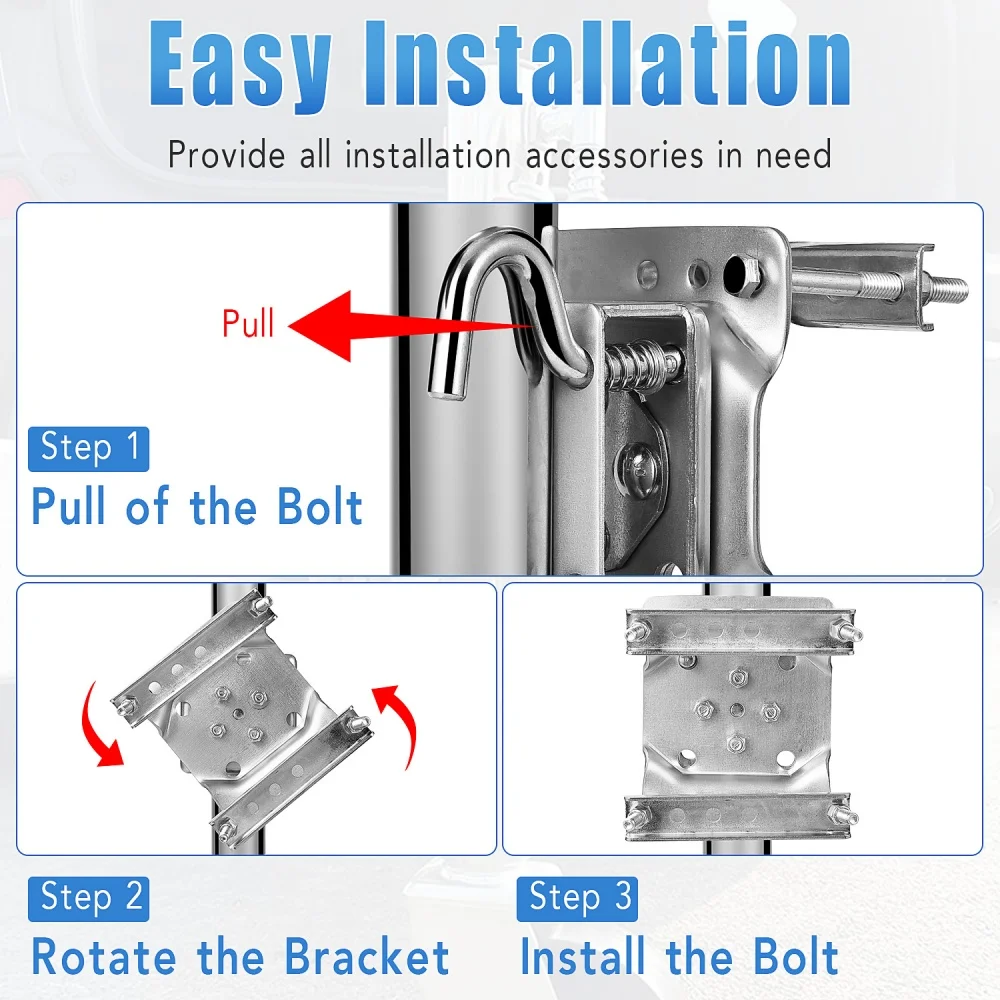 Easy Installation

Provide all installation accessories in need

Pull

Step 1
Pull of the Bolt

Step 2
Rotate the Bracket

Step 3
Install the Bolt