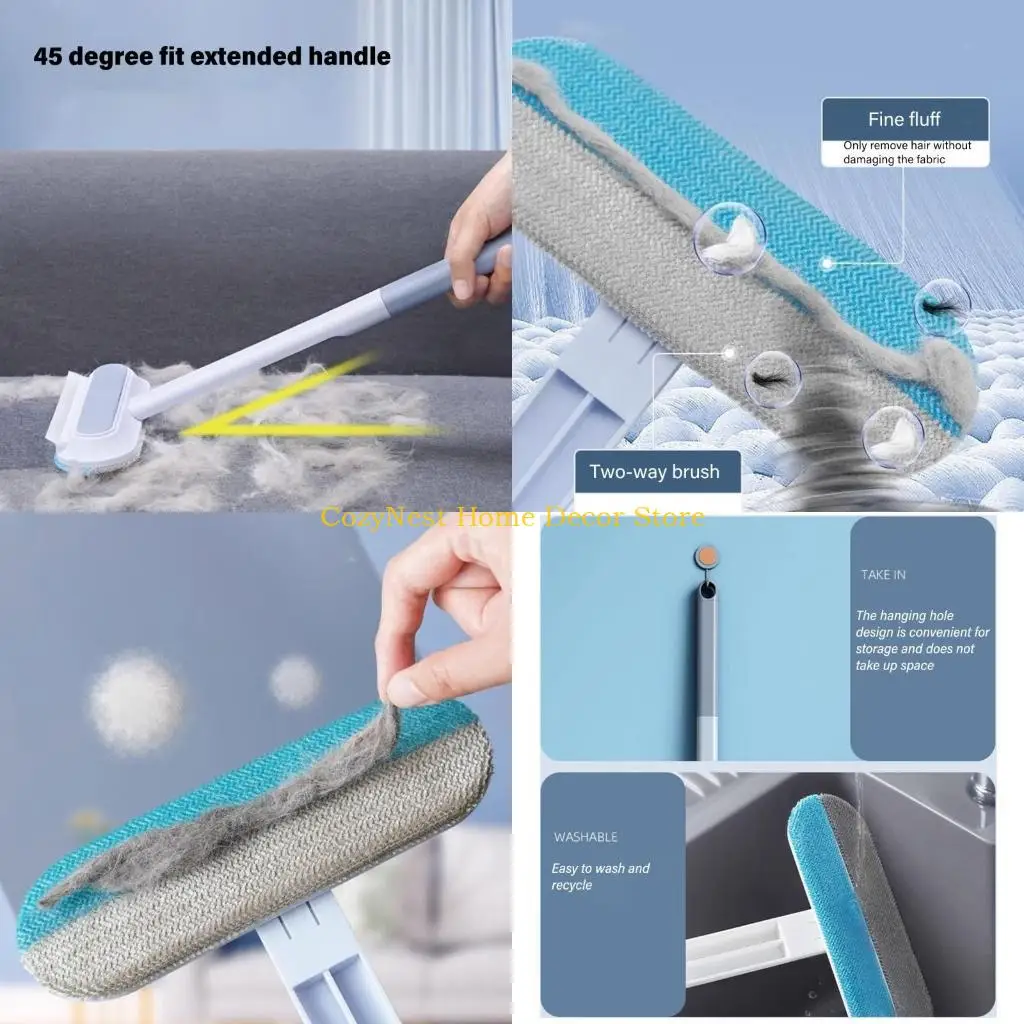 45 degree fit extended handle

Fine fluff
Only remove hair without damaging the fabric

Two-way brush

CozyNest Home Decor Store

TAKE IN
The hanging hole design is convenient for storage and does not take up space

WASHABLE
Easy to wash and recycle