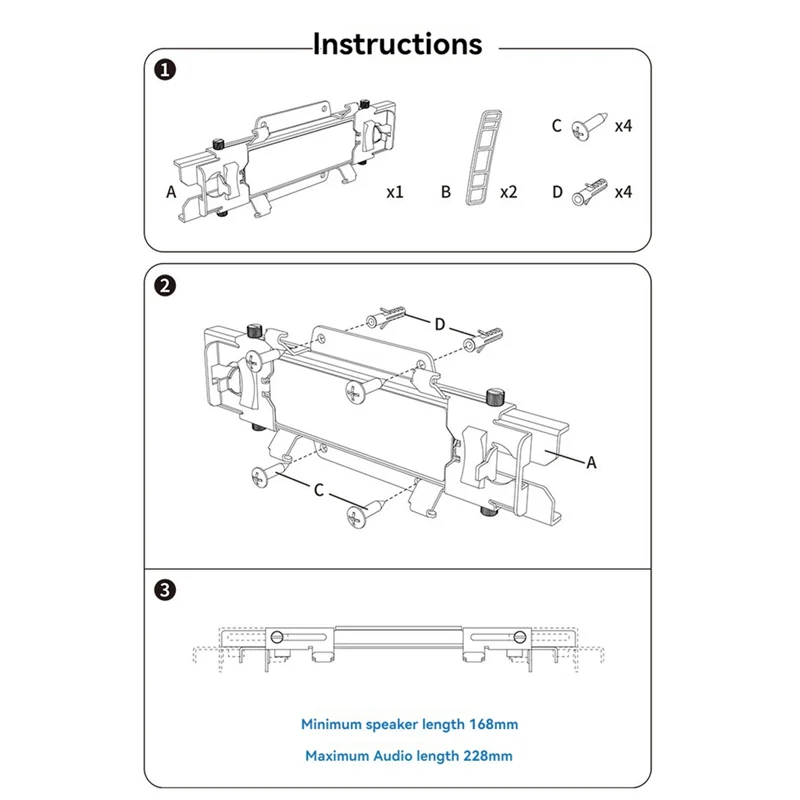 Instructions

1

A

x1

B

x2

C

x4

D

x4

2

D

A

C

3

Minimum speaker length 168mm

Maximum Audio length 228mm