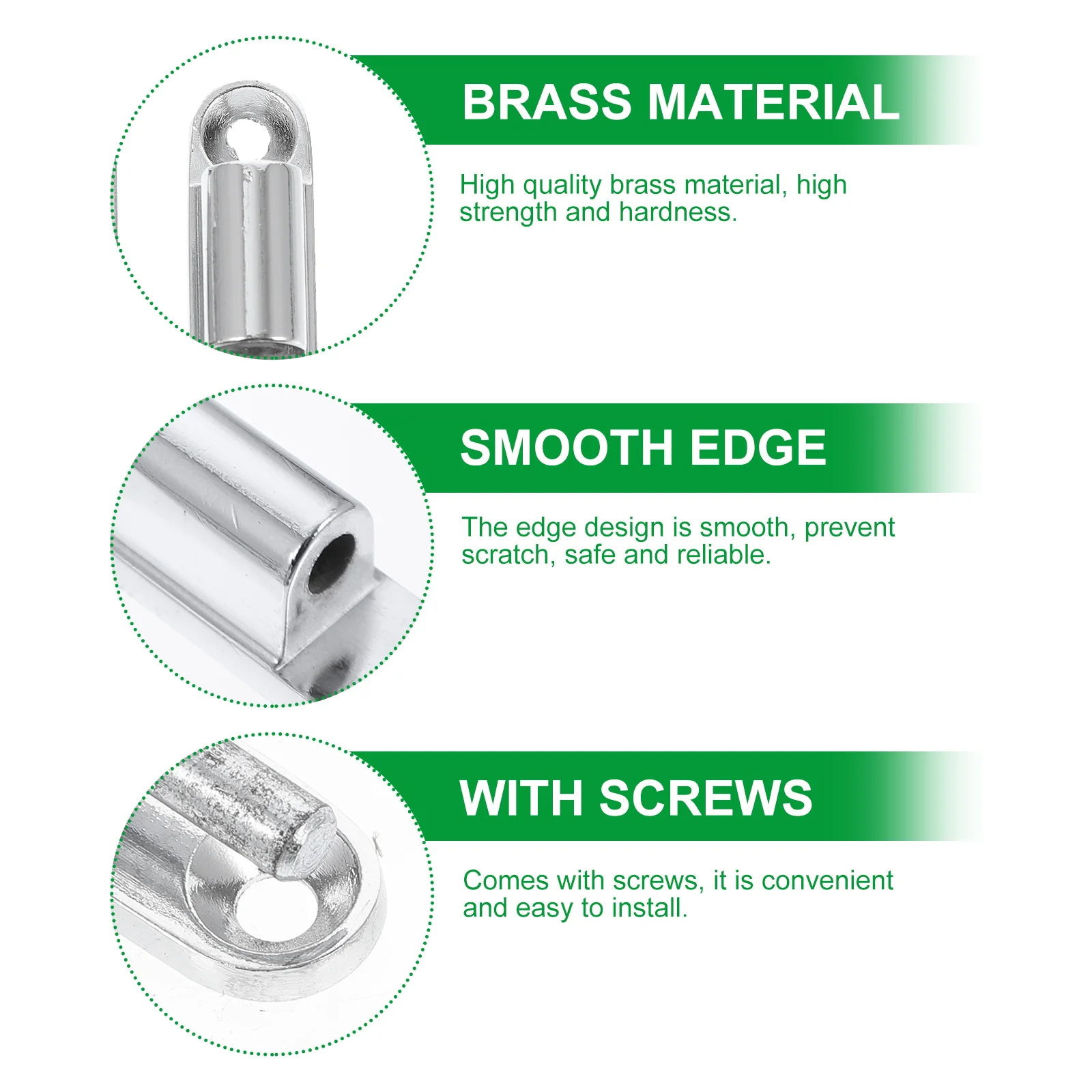 BRASS MATERIAL

High quality brass material, high strength and hardness.

SMOOTH EDGE

The edge design is smooth, prevent scratch, safe and reliable.

WITH SCREWS

Comes with screws, it is convenient and easy to install.