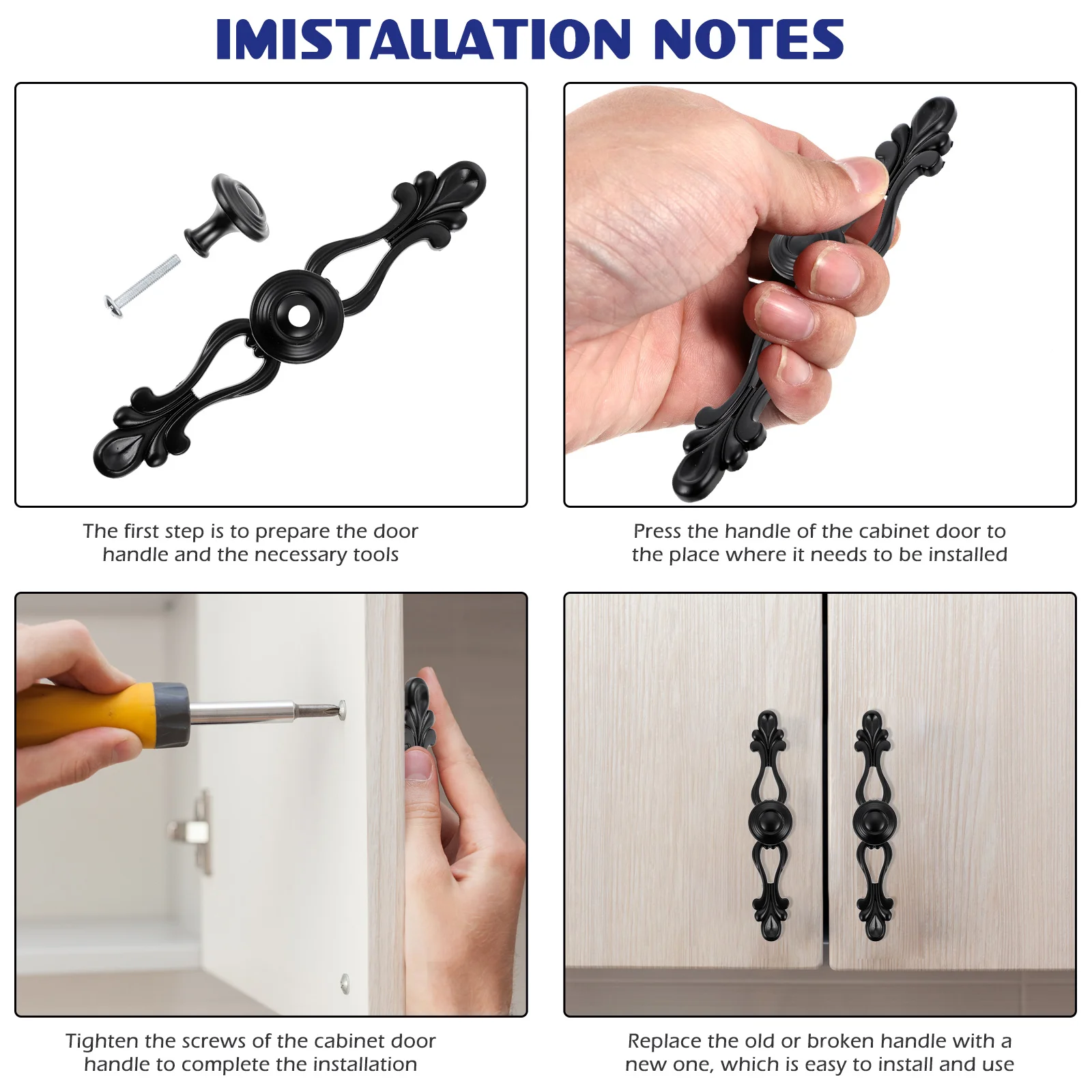 IMISTALLATION NOTES

The first step is to prepare the door handle and the necessary tools

Press the handle of the cabinet door to the place where it needs to be installed

Tighten the screws of the cabinet door handle to complete the installation

Replace the old or broken handle with a new one, which is easy to install and use