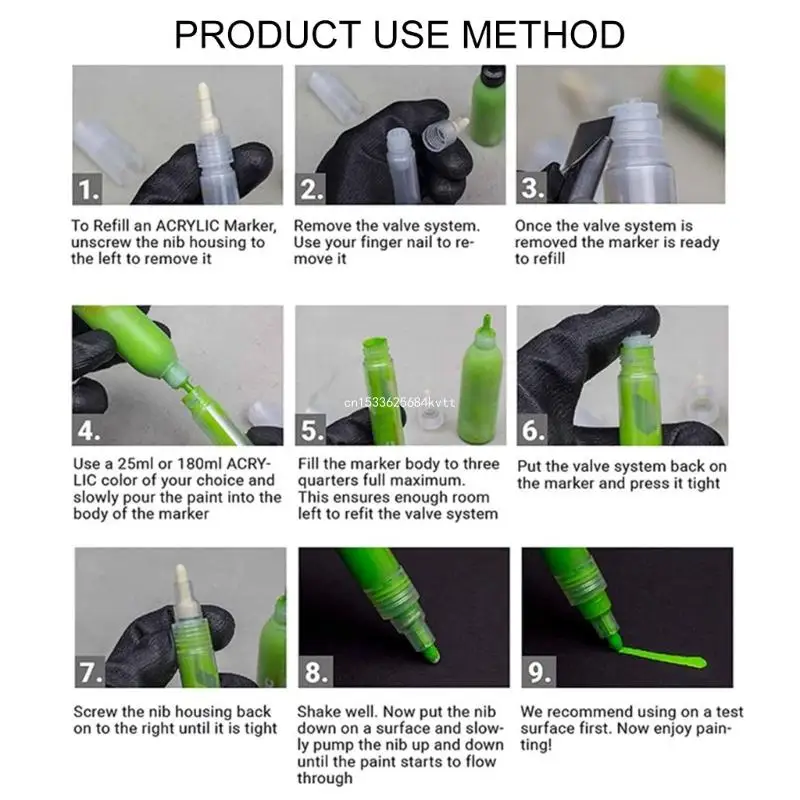 PRODUCT USE METHOD

1.

To Refill an ACRYLIC Marker, unscrew the nib housing to the left to remove it

2.

Remove the valve system. Use your finger nail to remove it

3.

Once the valve system is removed the marker is ready to refill

4.

Use a 25ml or 180ml ACRYLIC color of your choice and slowly pour the paint into the body of the marker

5.

cn1533626684kvtt

Fill the marker body to three quarters full maximum. This ensures enough room left to refit the valve system

6.

Put the valve system back on the marker and press it tight

7.

Screw the nib housing back on to the right until it is tight

8.

Shake well. Now put the nib down on a surface and slowly pump the nib up and down until the paint starts to flow through

9.

We recommend using on a test surface first. Now enjoy painting!