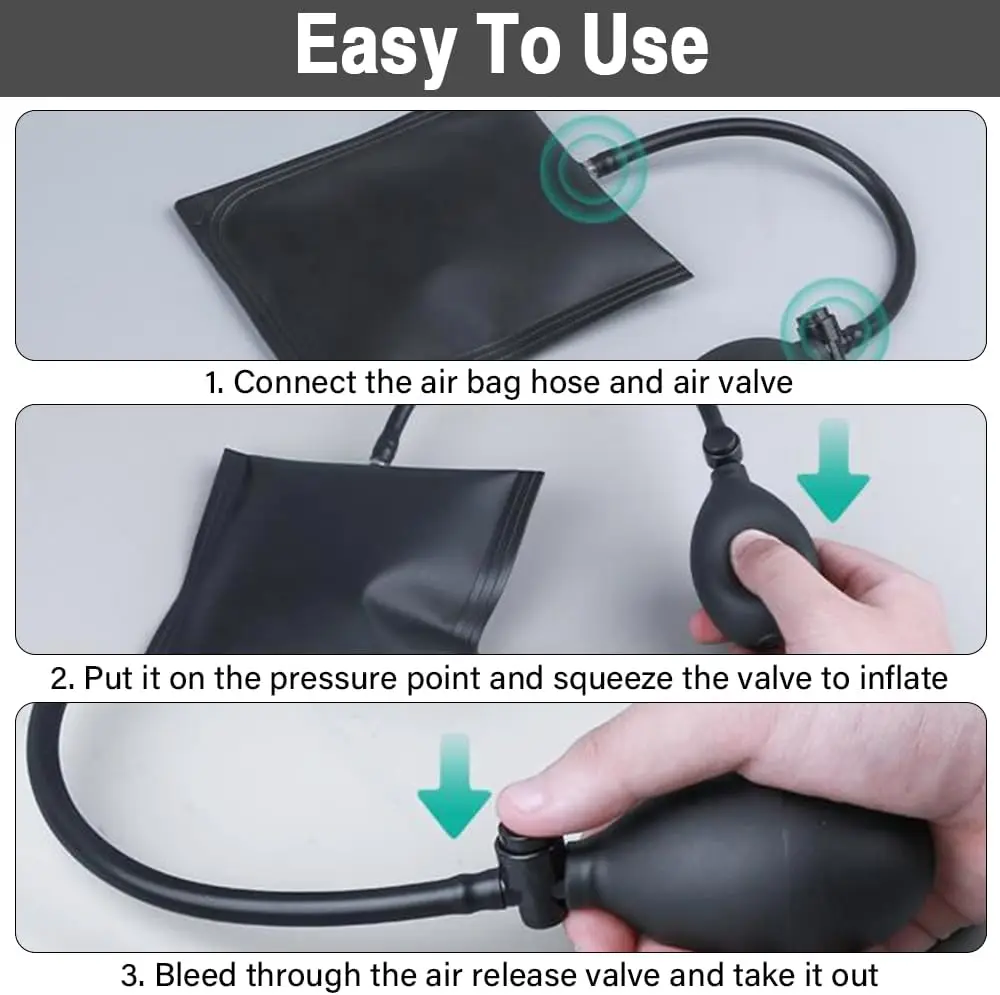 Easy To Use

1. Connect the air bag hose and air valve

2. Put it on the pressure point and squeeze the valve to inflate

3. Bleed through the air release valve and take it out