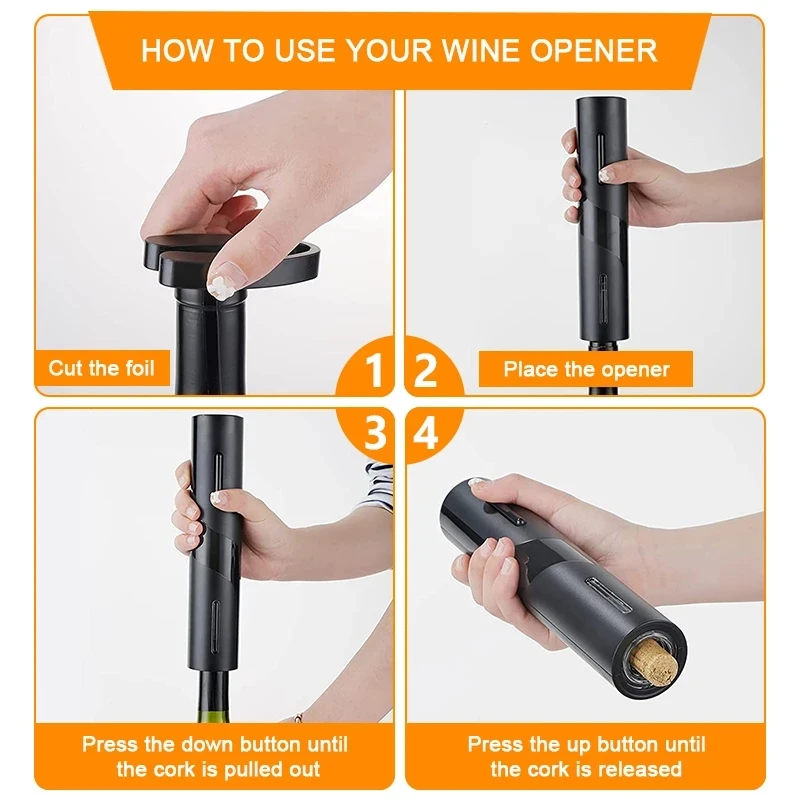 HOW TO USE YOUR WINE OPENER

Cut the foil

1

2

Place the opener

3

4

Press the down button until the cork is pulled out

Press the up button until the cork is released