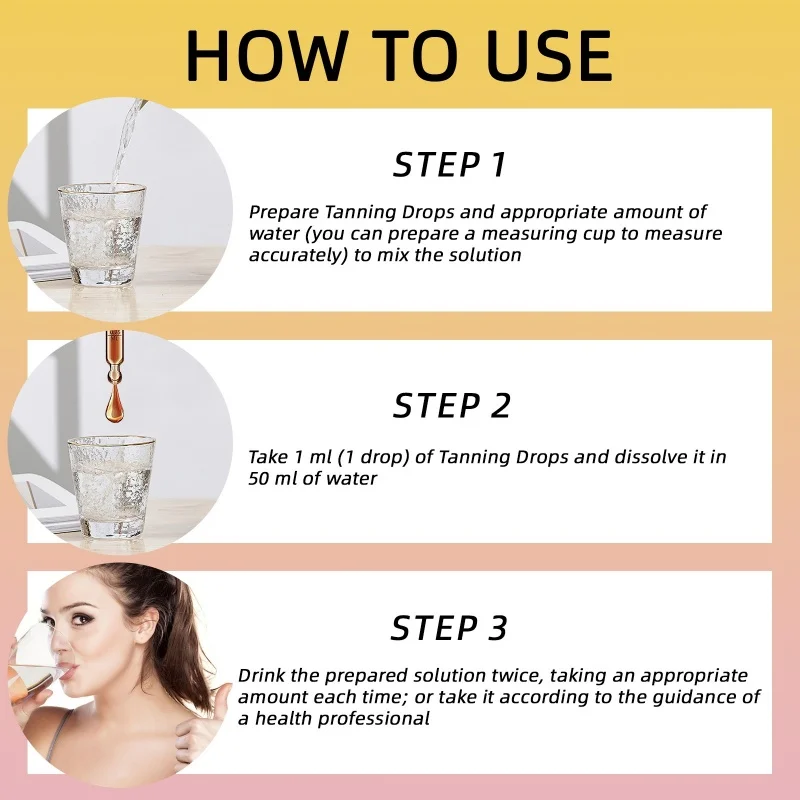 HOW TO USE

STEP 1

Prepare Tanning Drops and appropriate amount of water (you can prepare a measuring cup to measure accurately) to mix the solution

STEP 2

Take 1 ml (1 drop) of Tanning Drops and dissolve it in 50 ml of water

STEP 3

Drink the prepared solution twice, taking an appropriate amount each time; or take it according to the guidance of a health professional