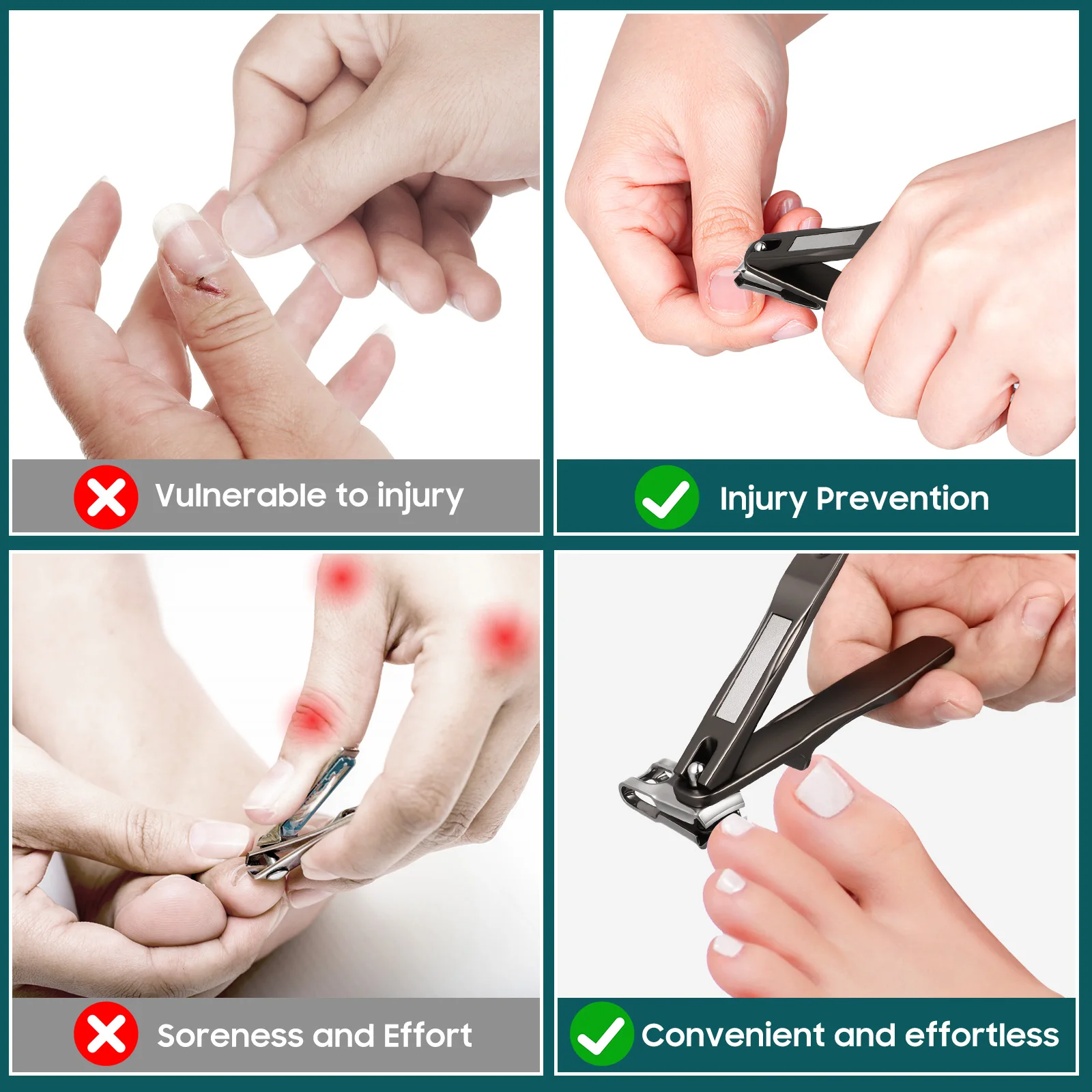 Vulnerable to injury

Injury Prevention

Soreness and Effort

Convenient and effortless